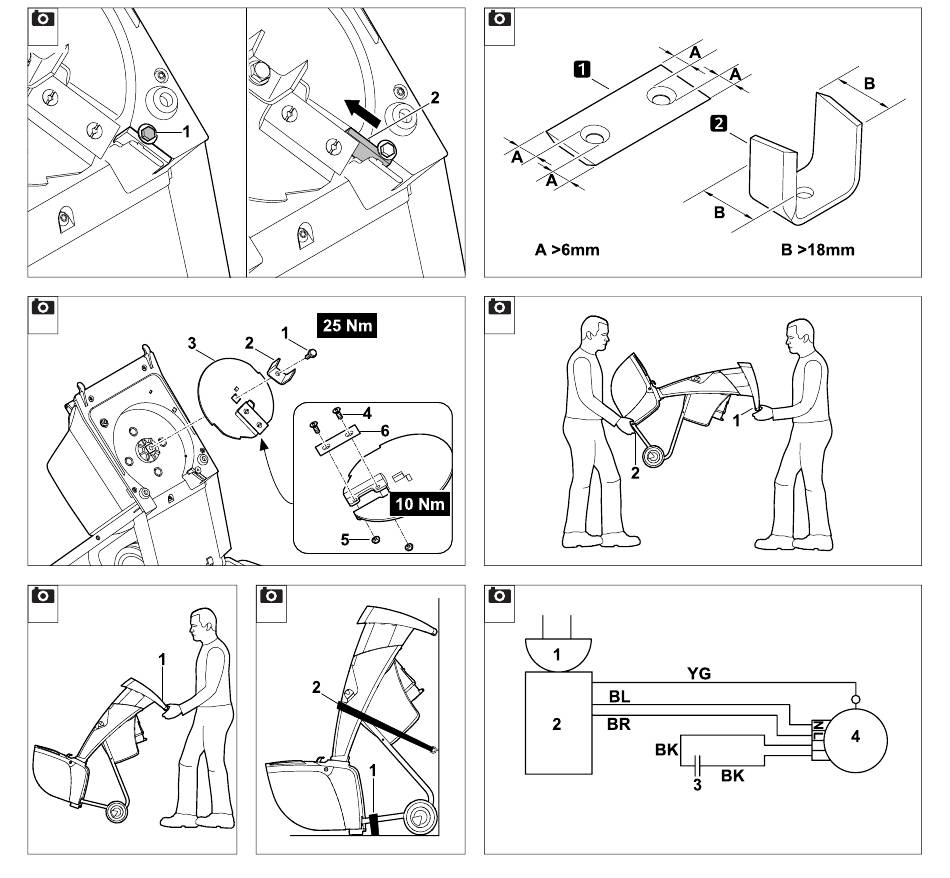 1

2

1 A A A A 2 B B

A >6mm B >18mm

25 Nm
3 2 1
4
6
10 Nm
5

1
2

1

2
1

1
2
YG
BL
BR
BK
BK
3
4