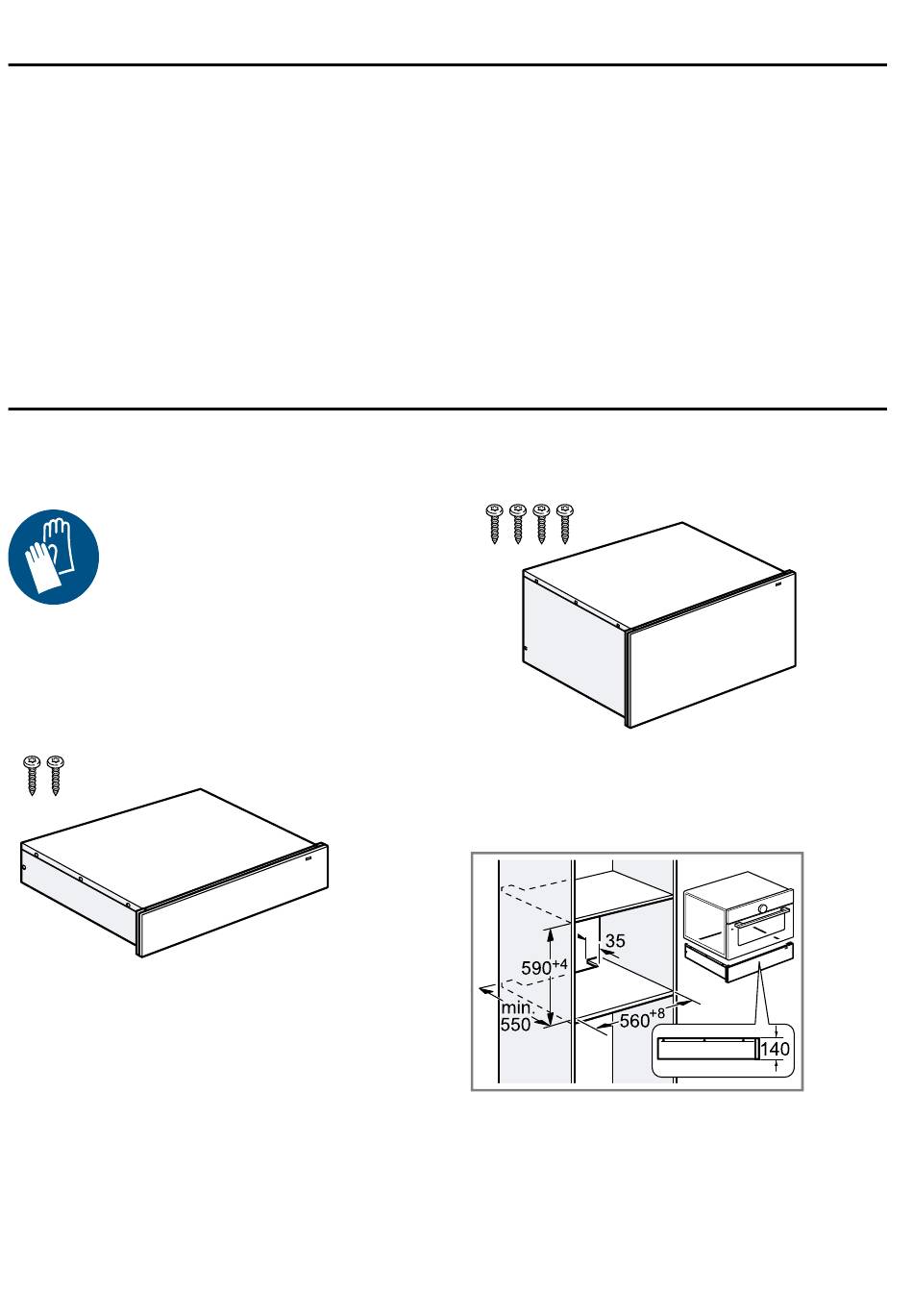 35

$590^{+4}$

min. 550

$560^{+8}$

140