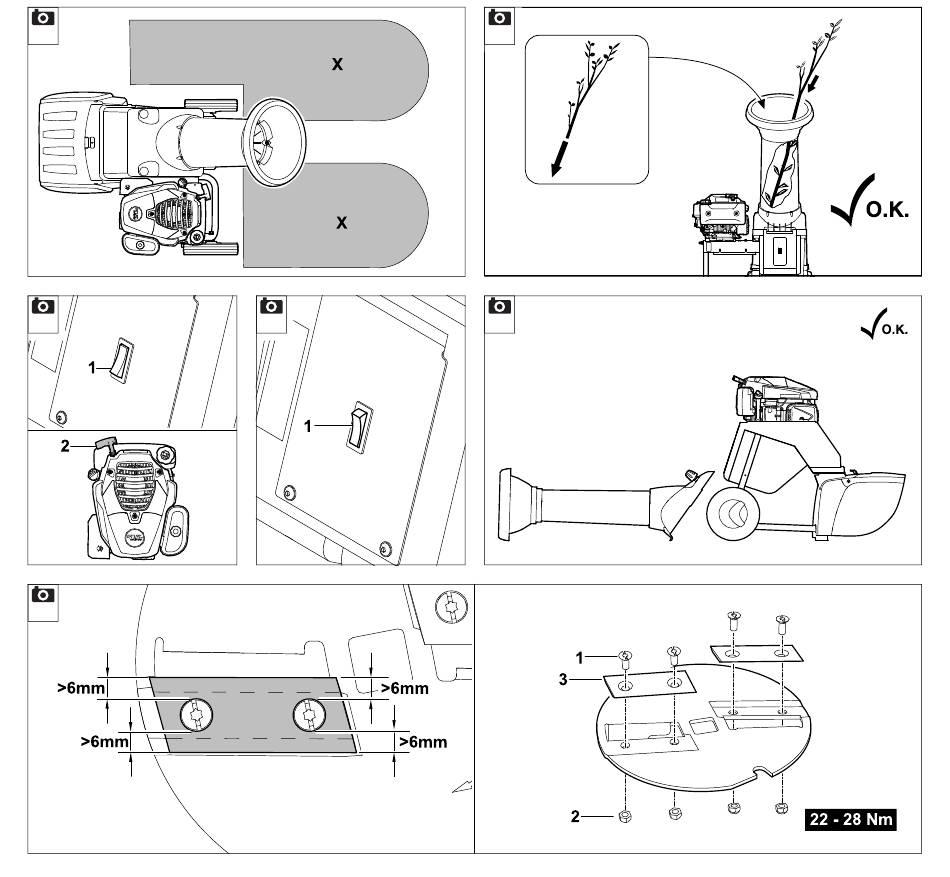 X

X

O.K.

1

2

1

O.K.

>6mm

>6mm

>6mm

>6mm

1

3

2

22 - 28 Nm