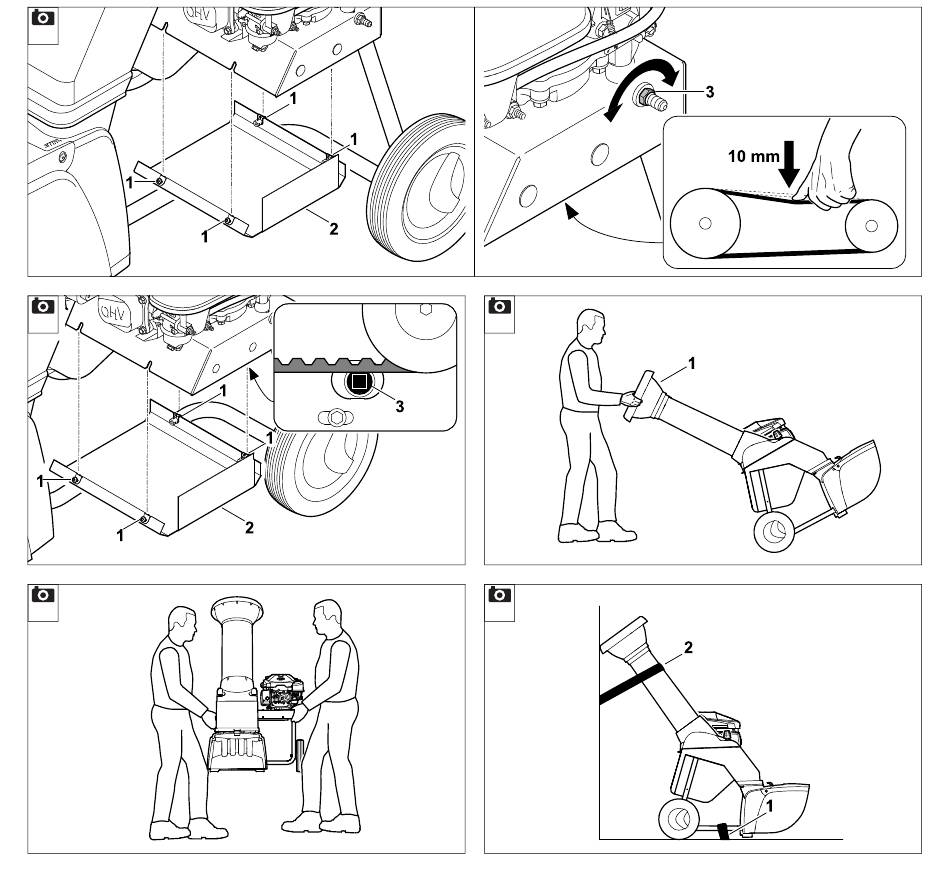 OHV
1
1
1
1
2
3
10 mm
OHV
1
1
1
1
2
3
1
2
1