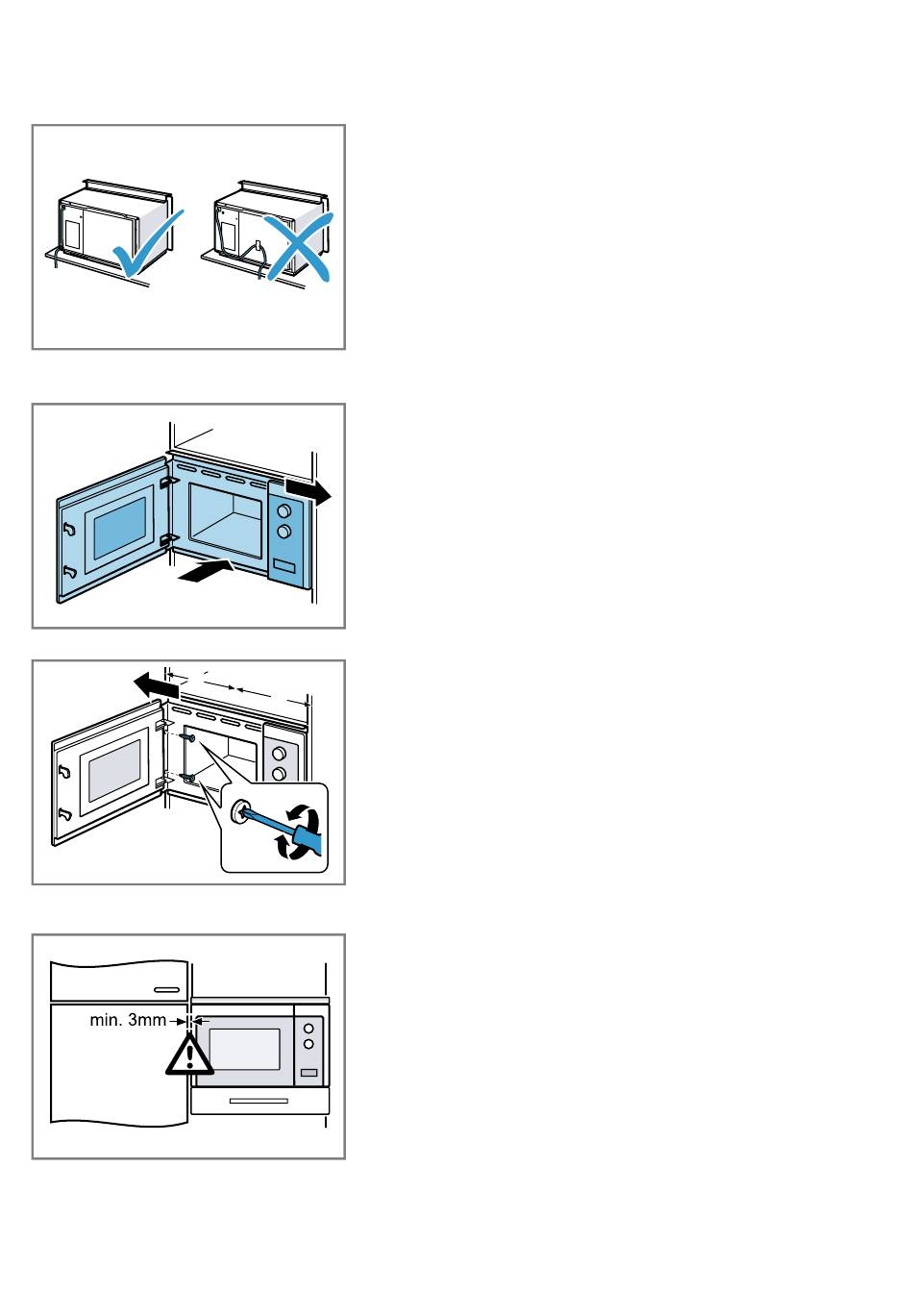 min. 3mm