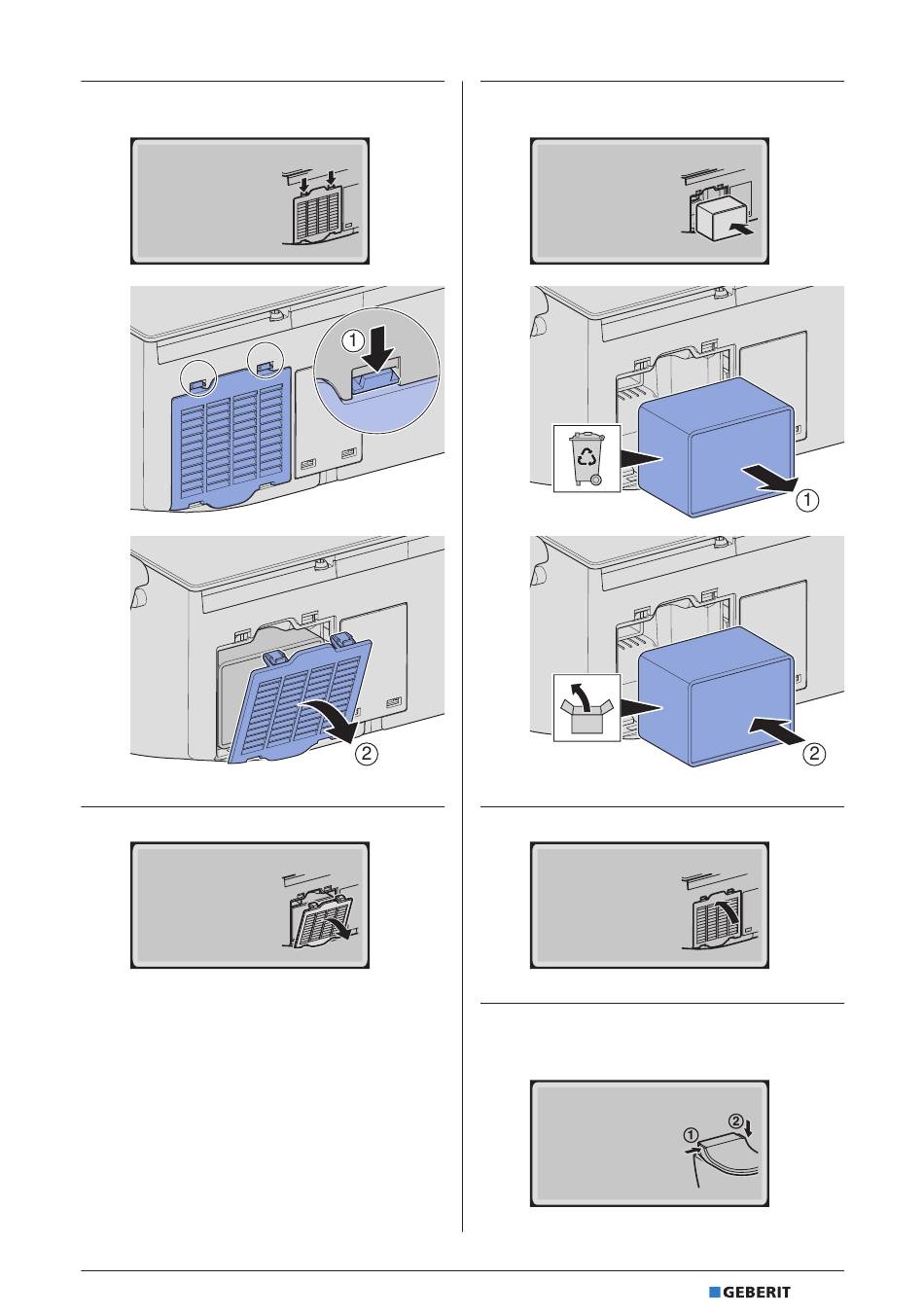 ①

②

①

②

①

②

GEBERIT