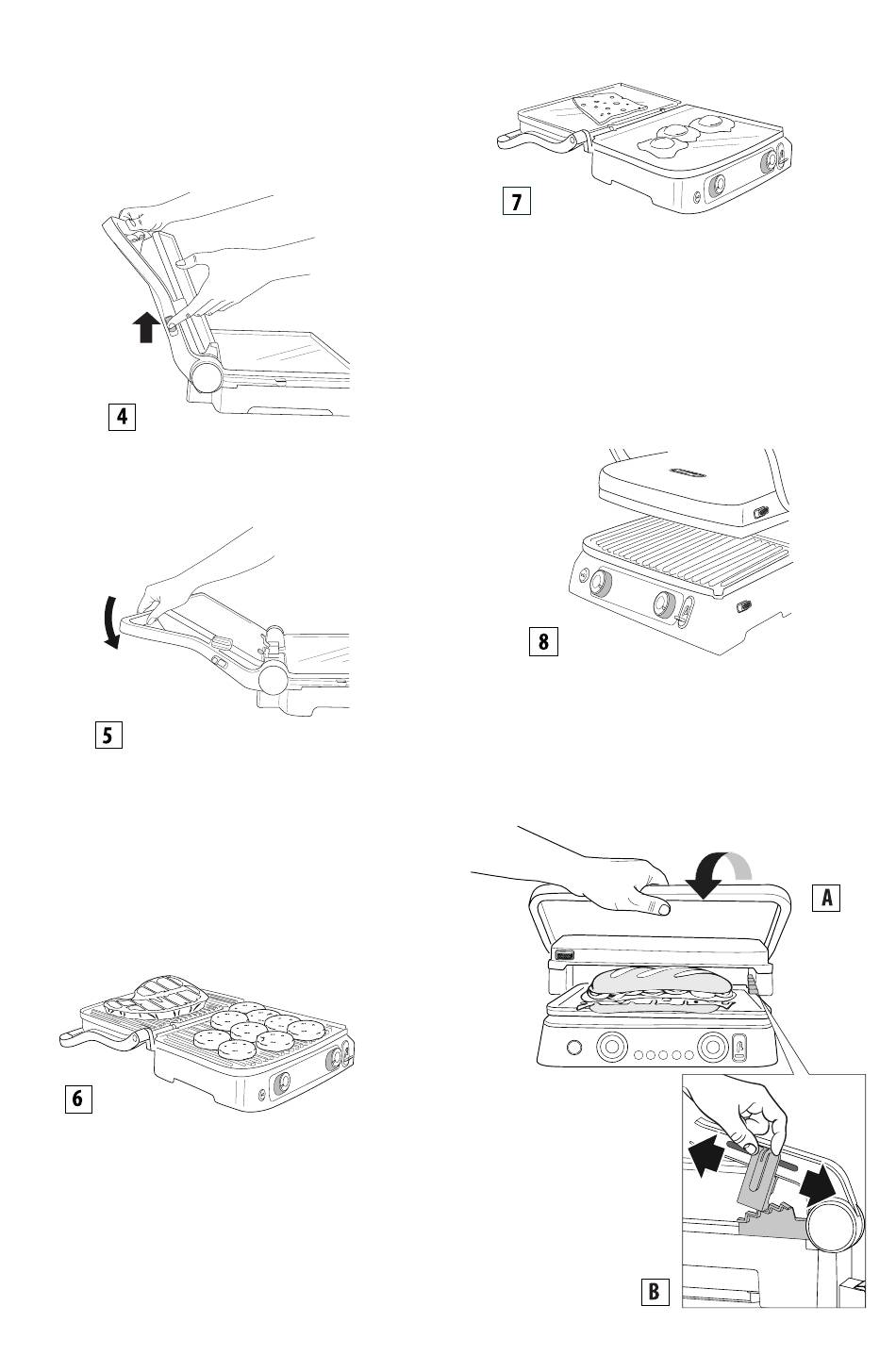 4

5

6

7

8

A

B