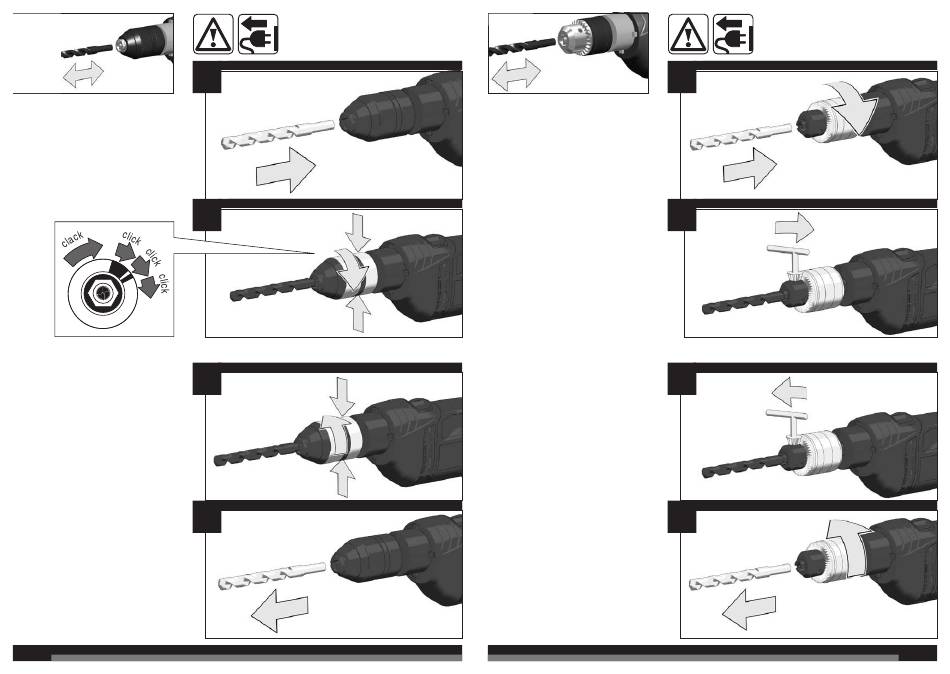 clack
click
click
click