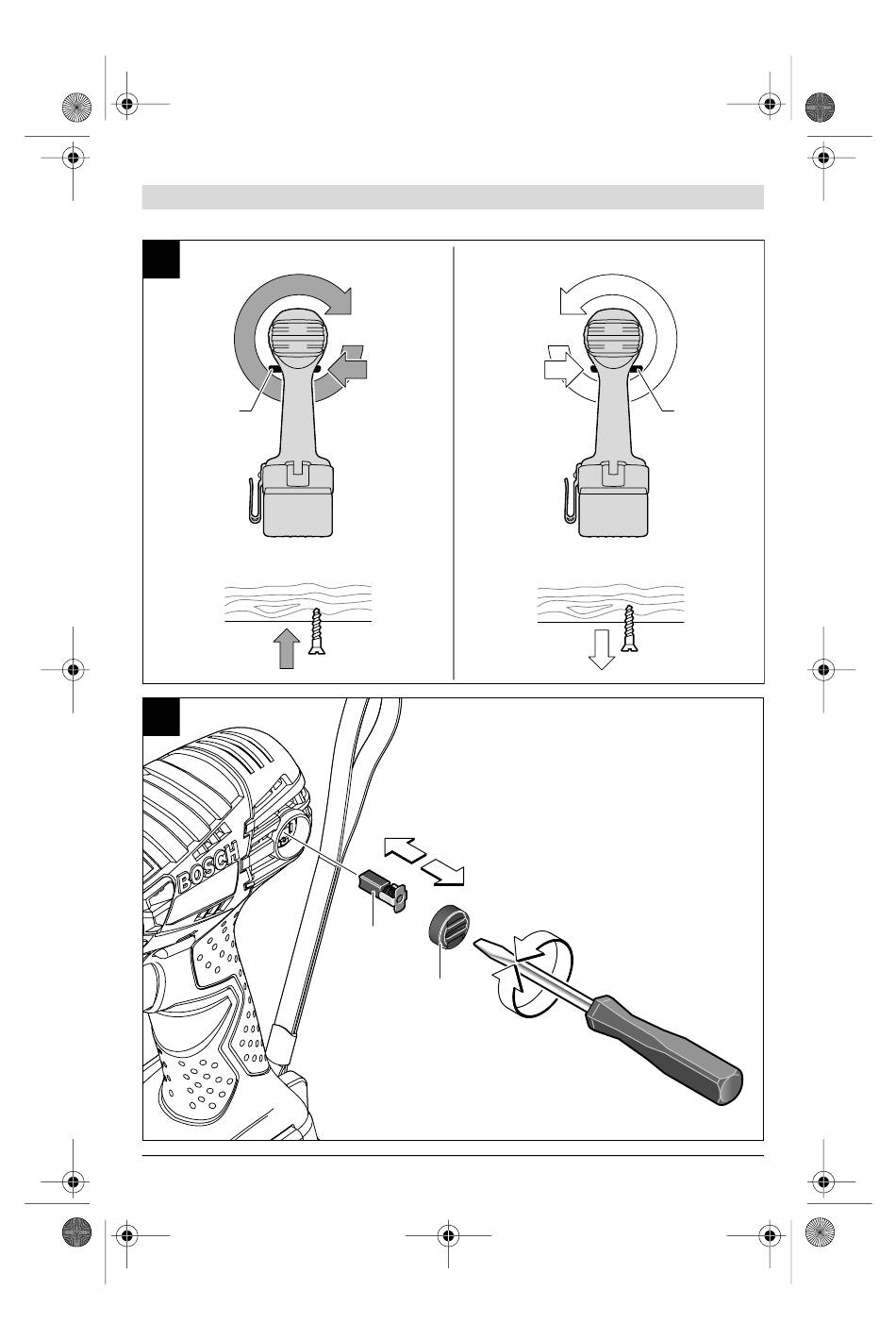 BOSCH