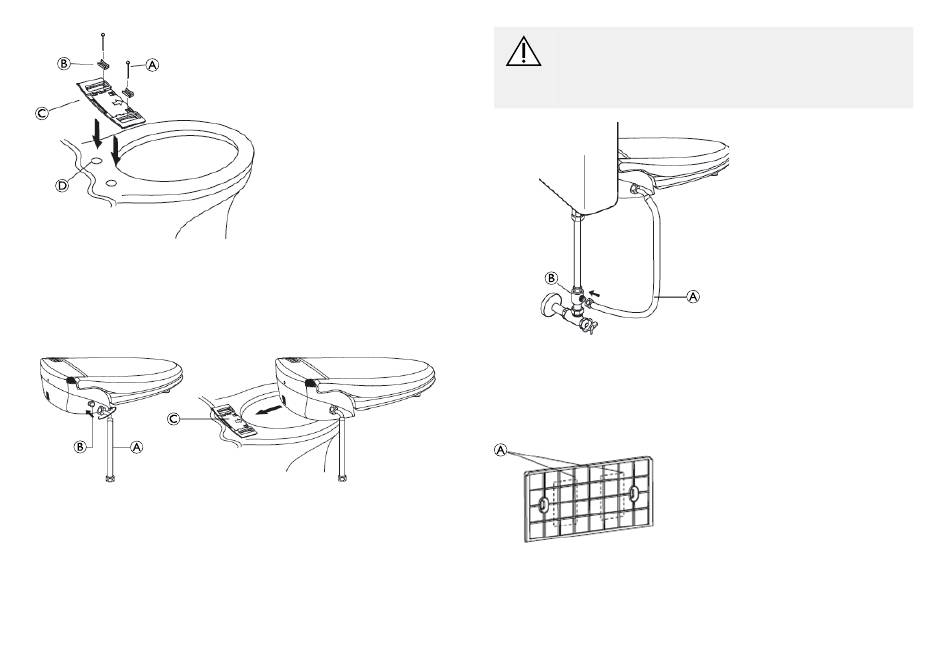 B
A
C
D

B
A
C

B
A

A