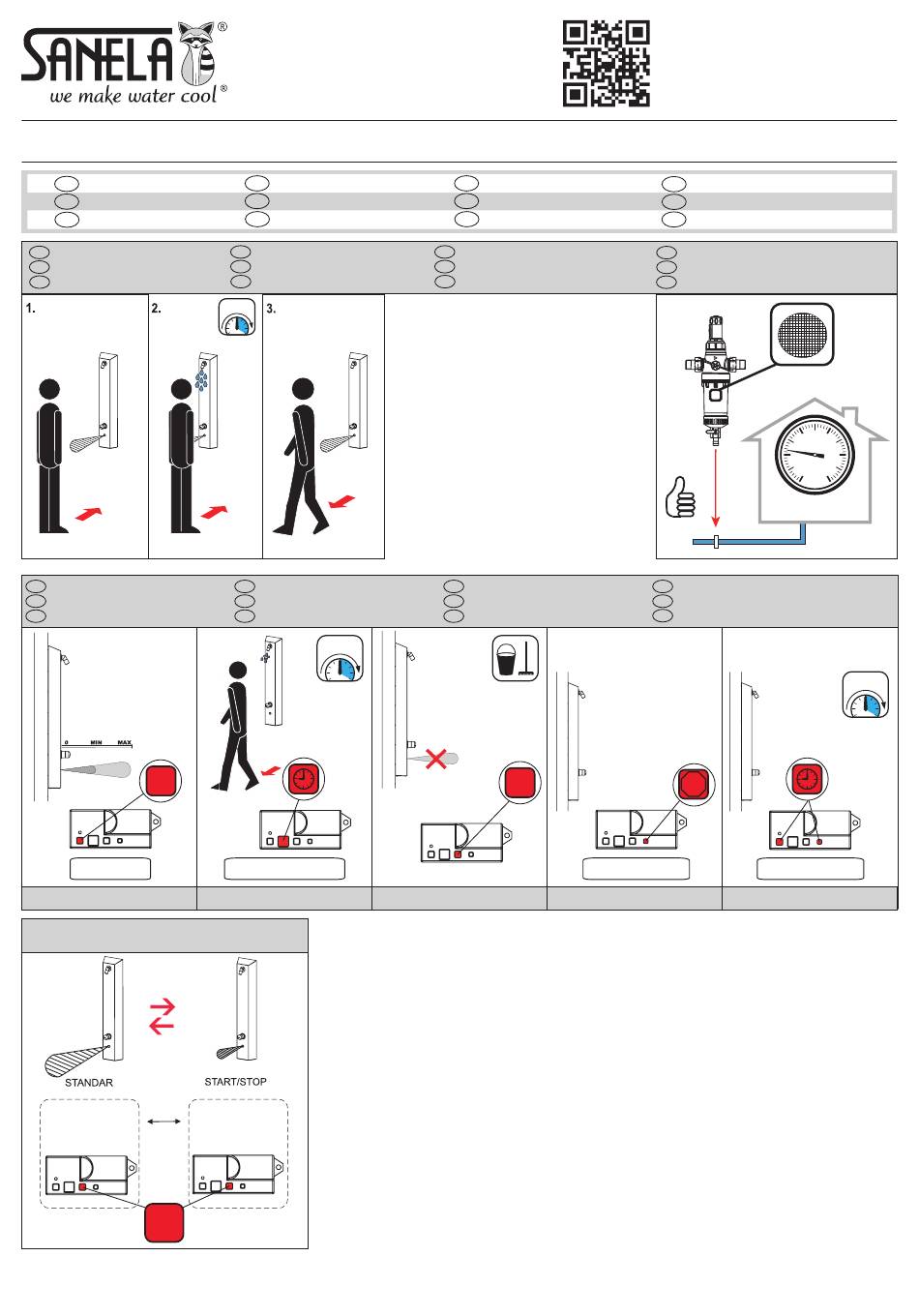 SANELA®
we make water cool®

1.

2.

3.

0 MIN MAX

STANDAR

START/STOP