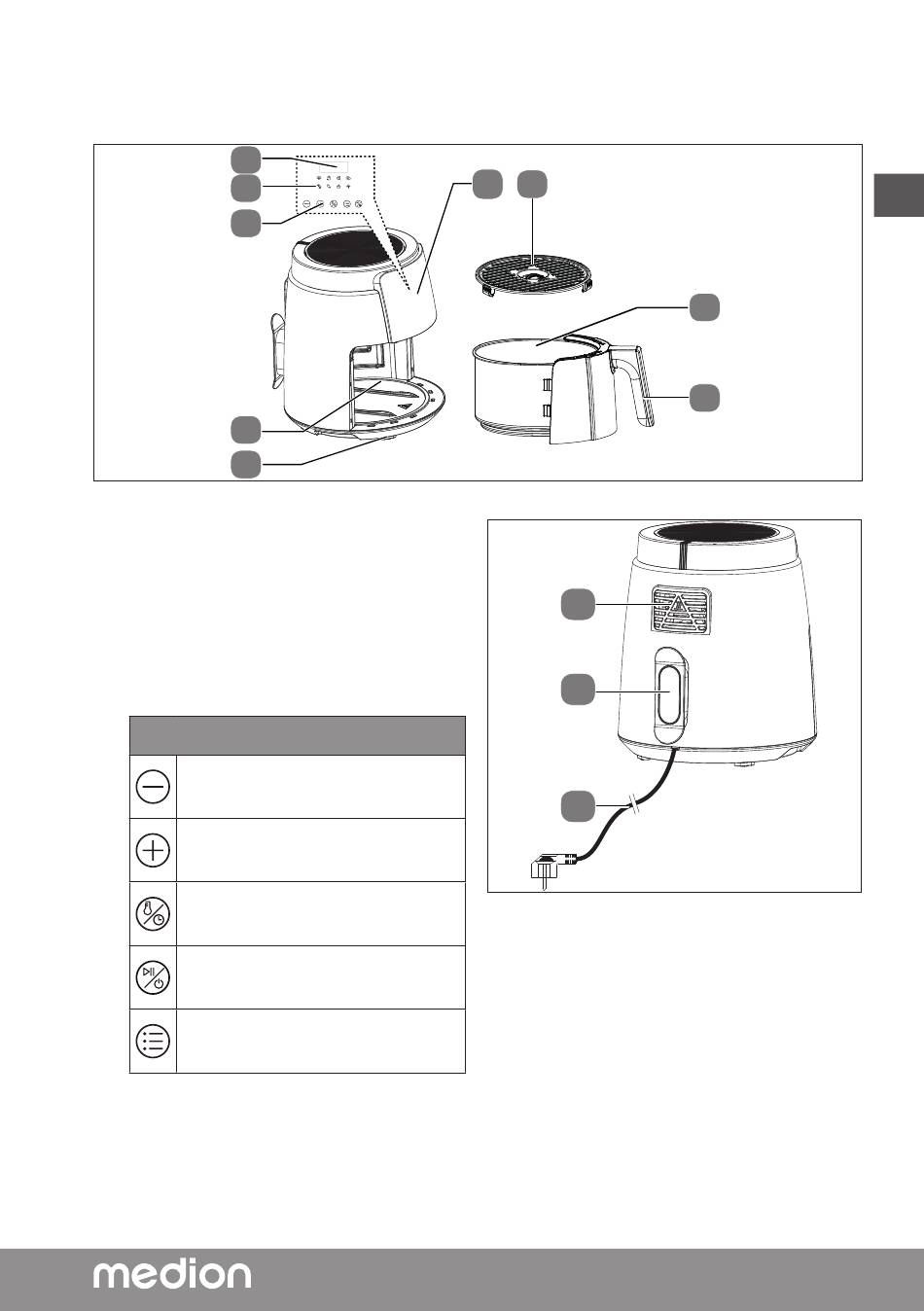 medion