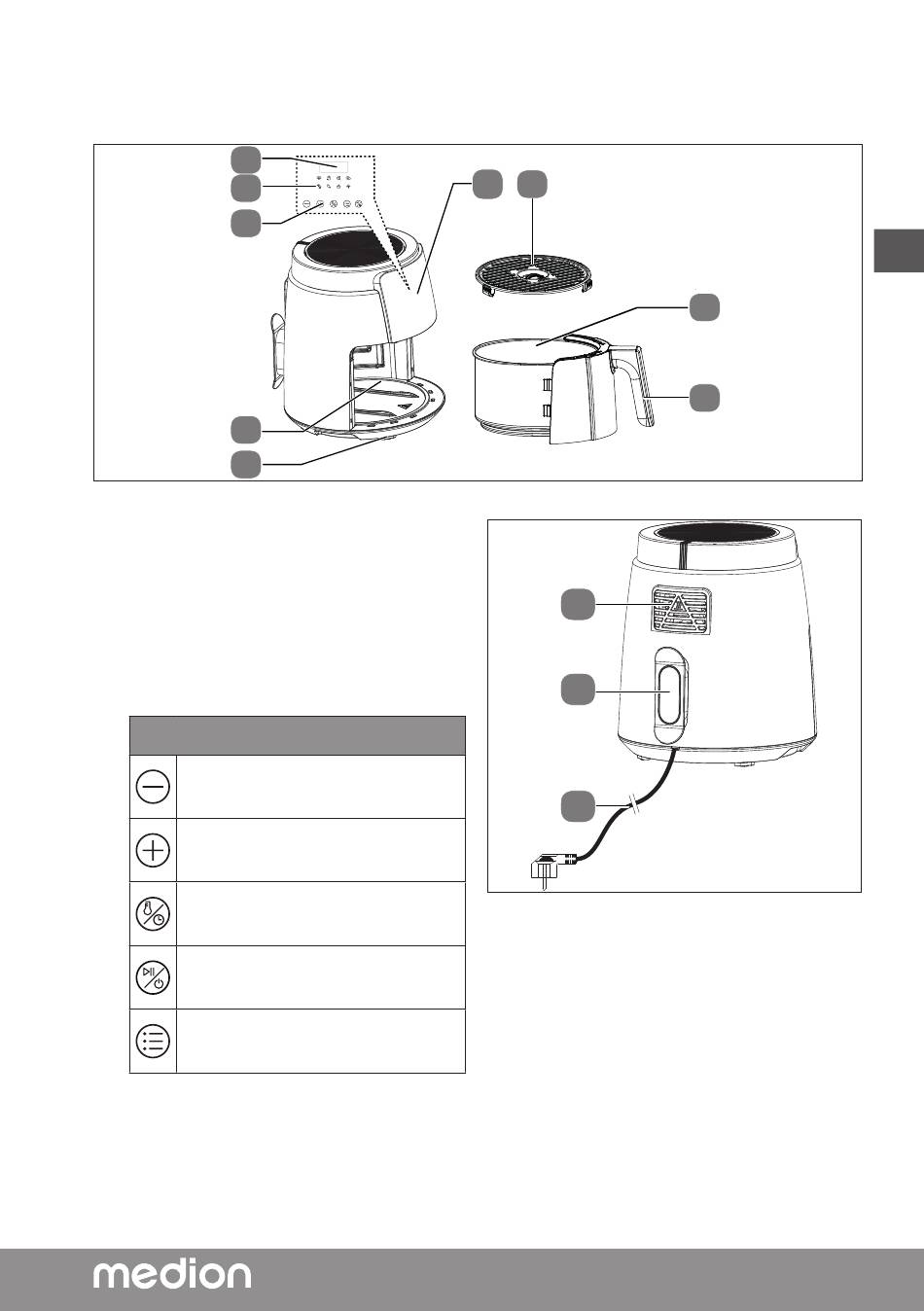 medion