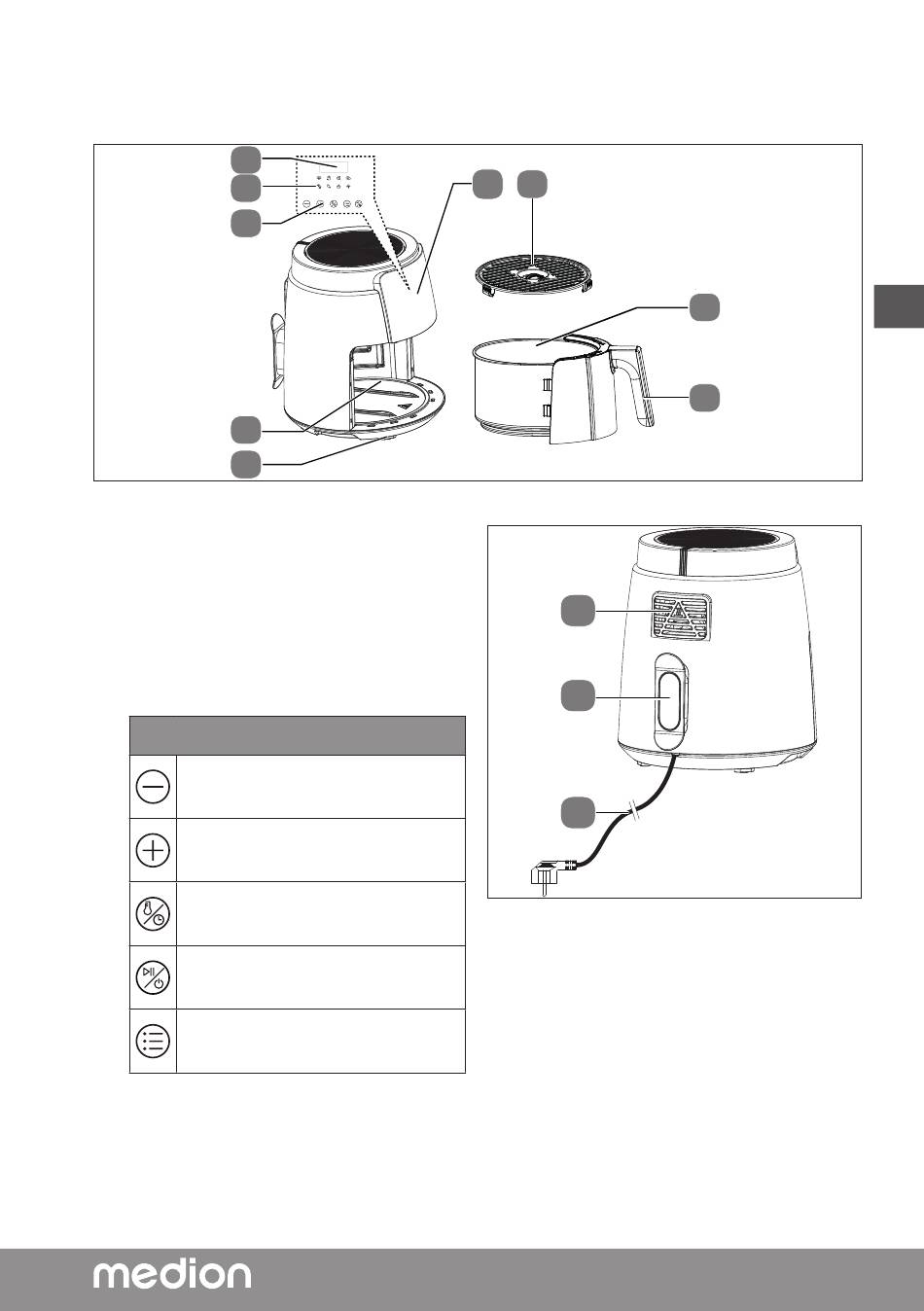 medion