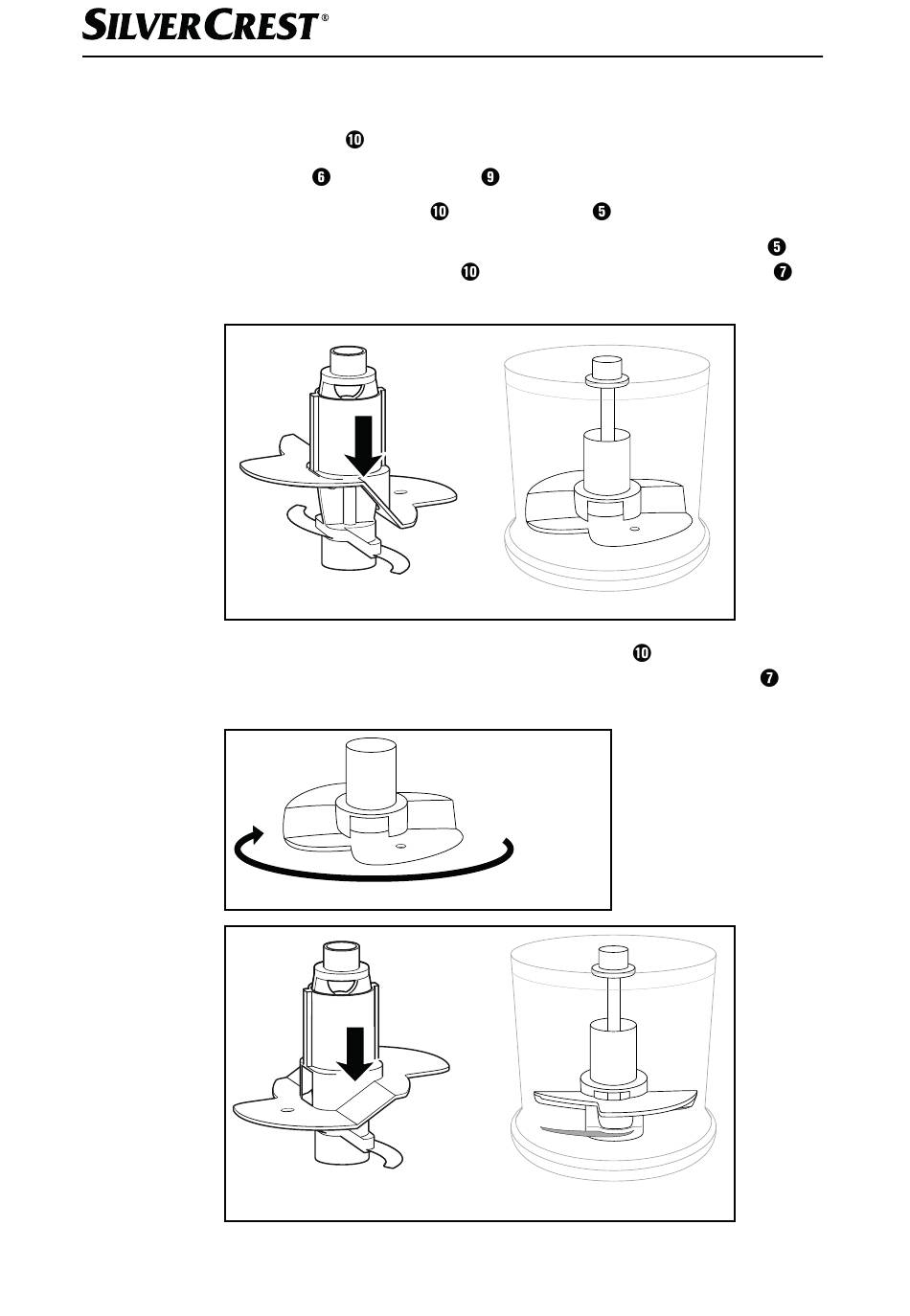 SILVERCREST®

❿

❻ ❾

❿ ❺

❺

❿ ❼

❿

❼