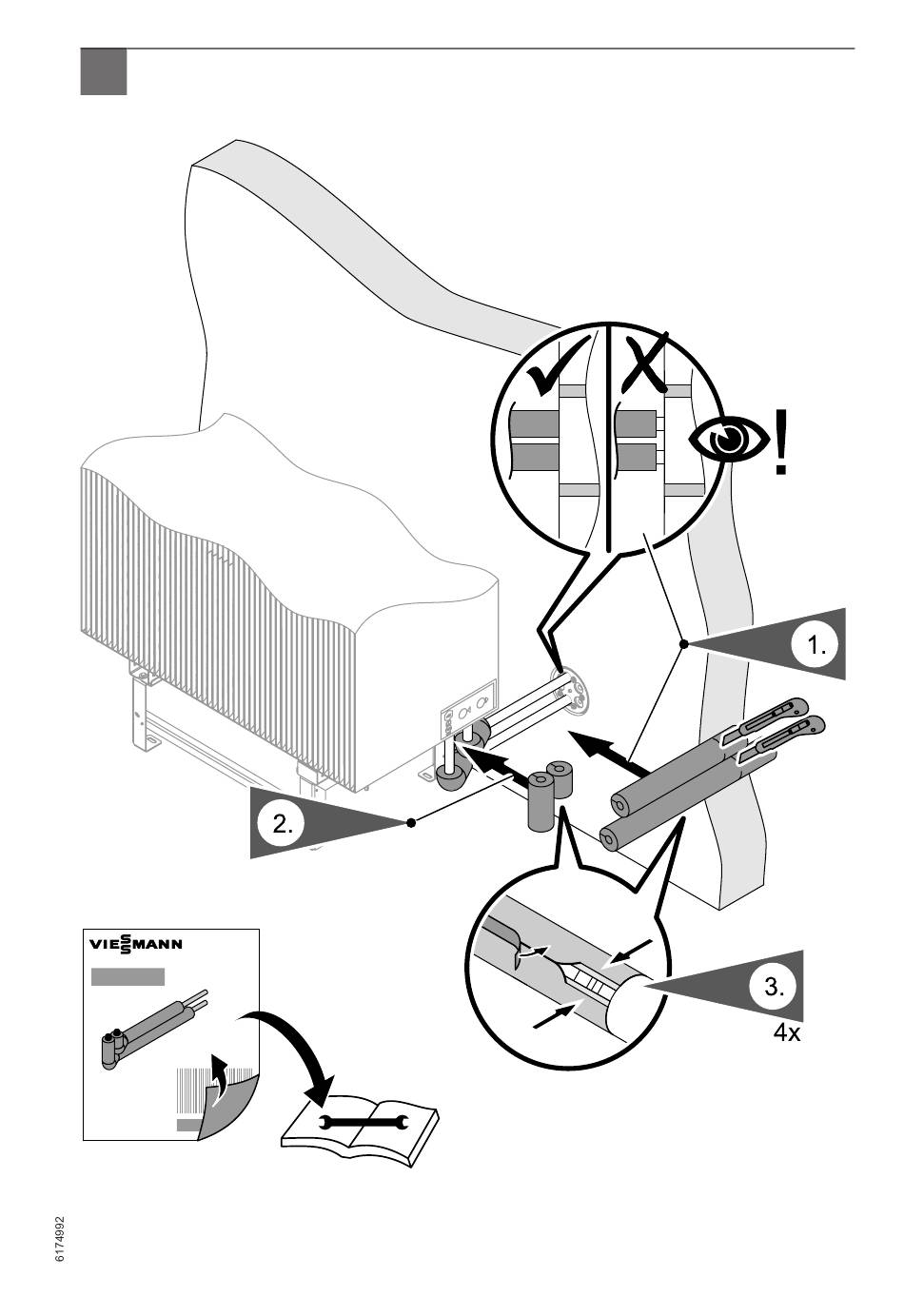 !

1.

2.

3.
4x

VIESSMANN

6174992