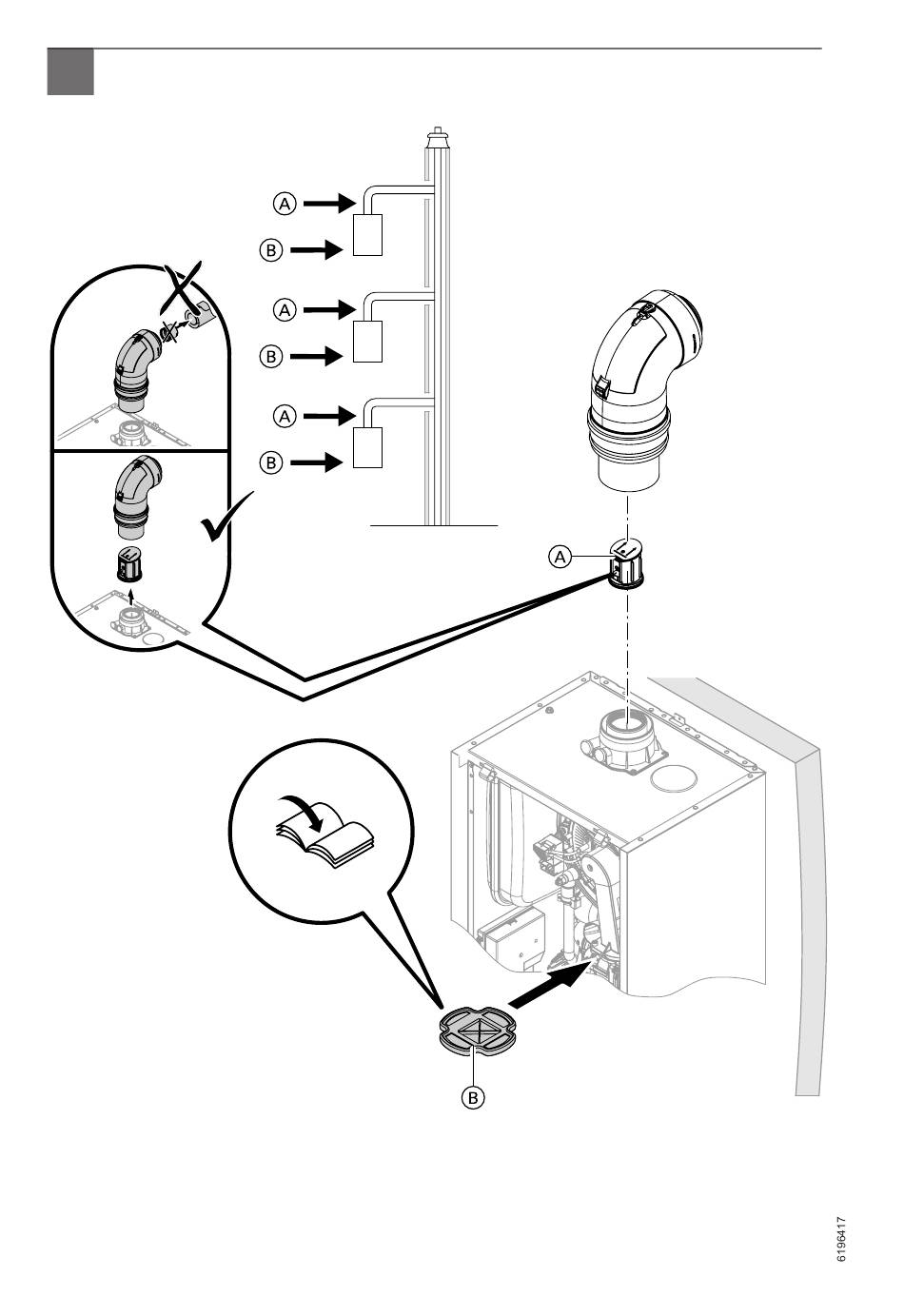 A
B
A
B
A
B
A
B
6196417