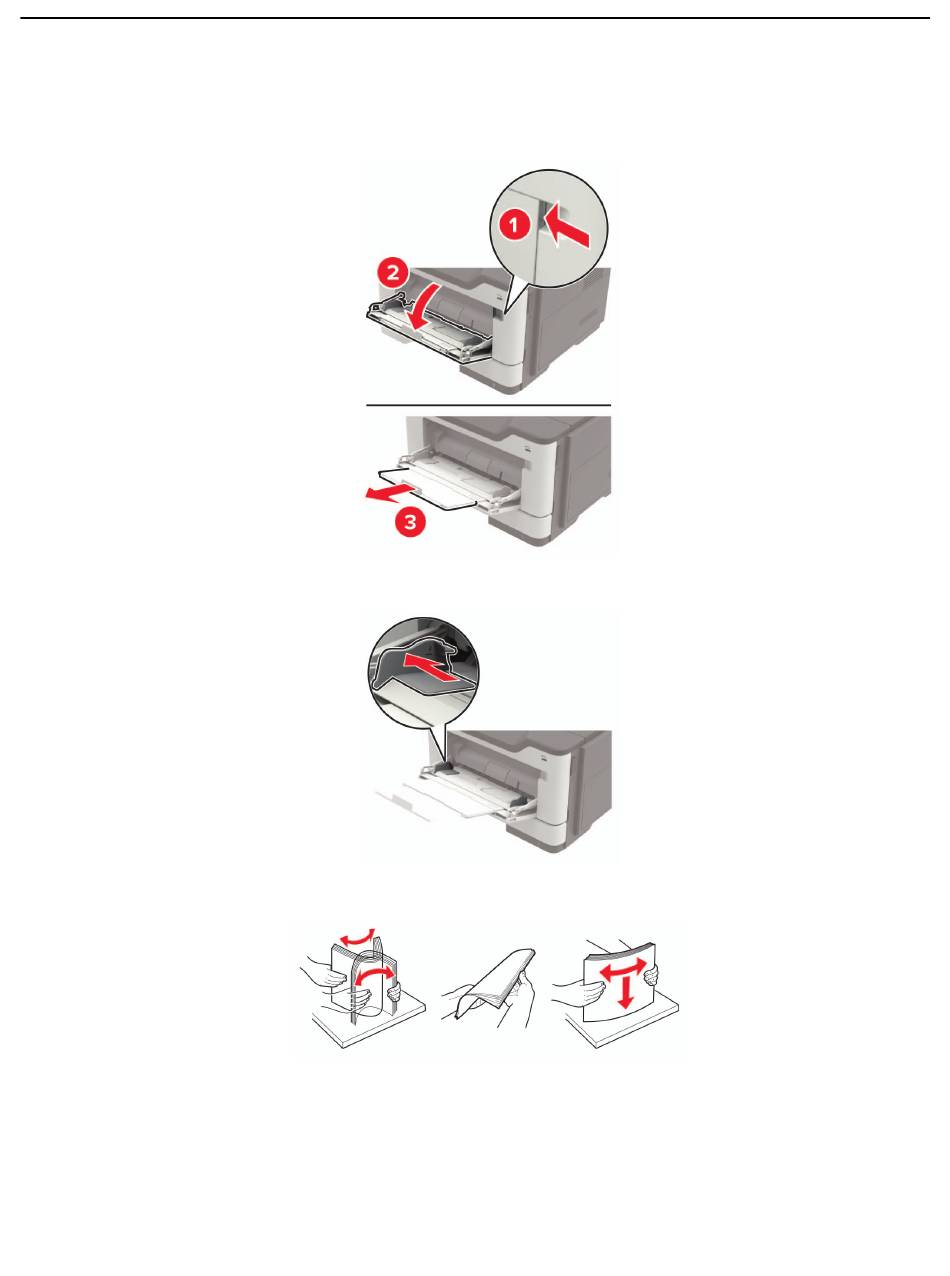 1

2

3