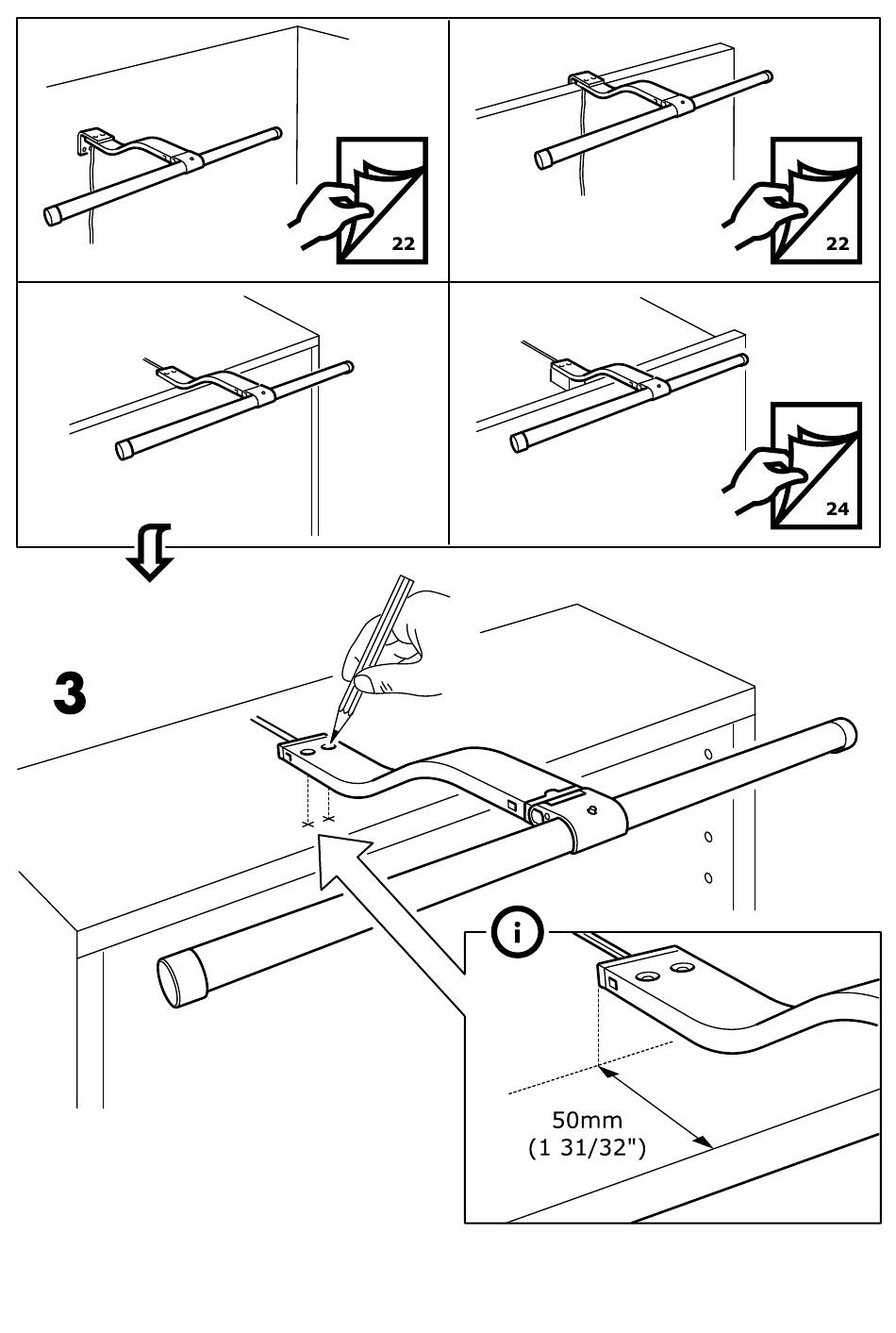 22

22

24

3

i

50mm
(1 31/32")