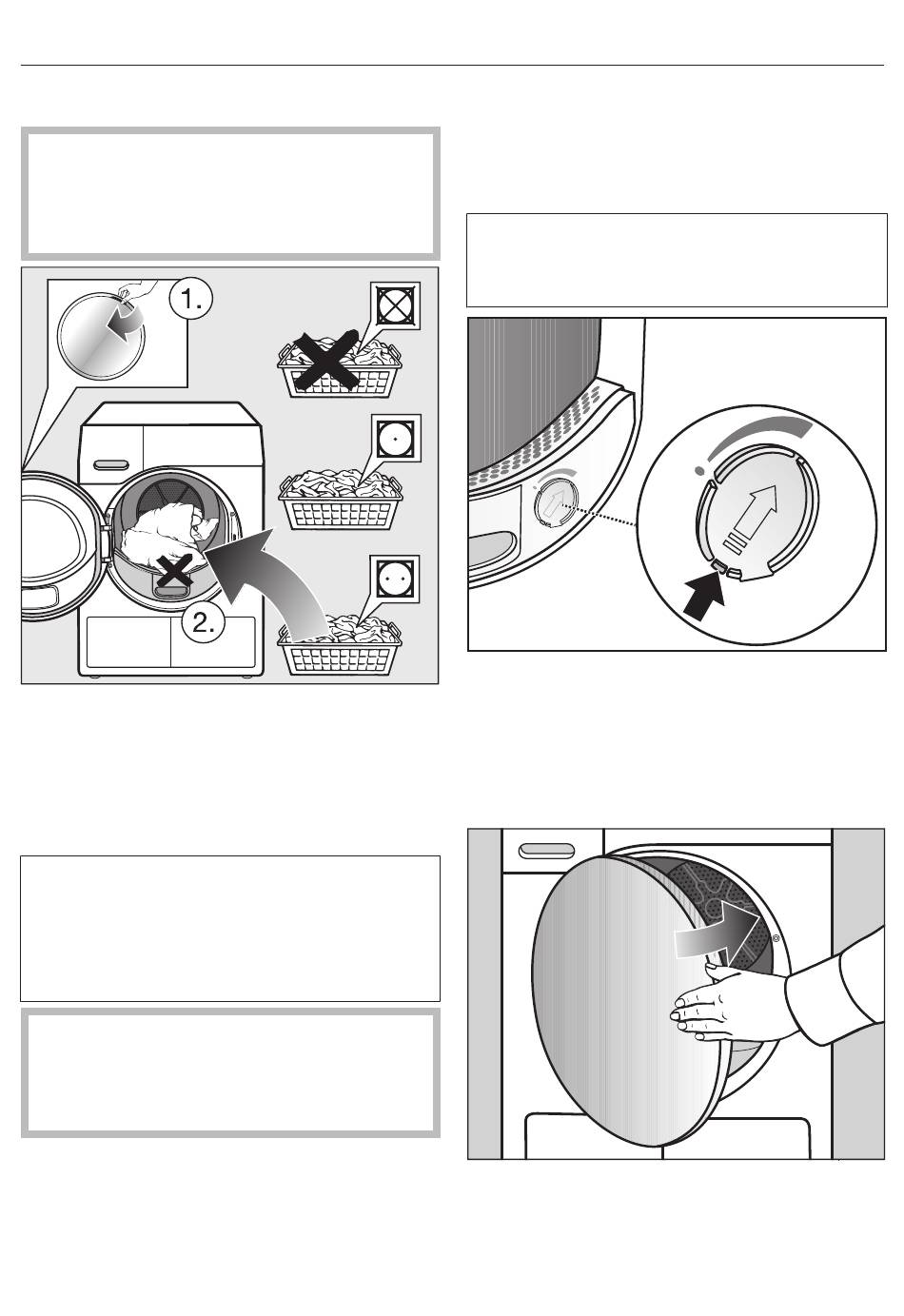 1.

2.