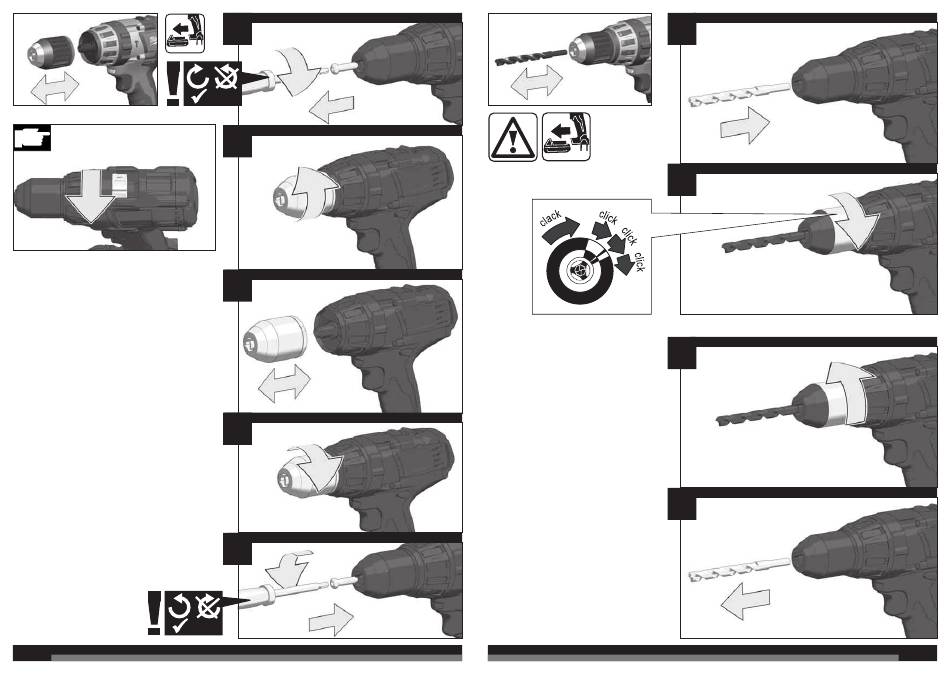 clack
click
click
click