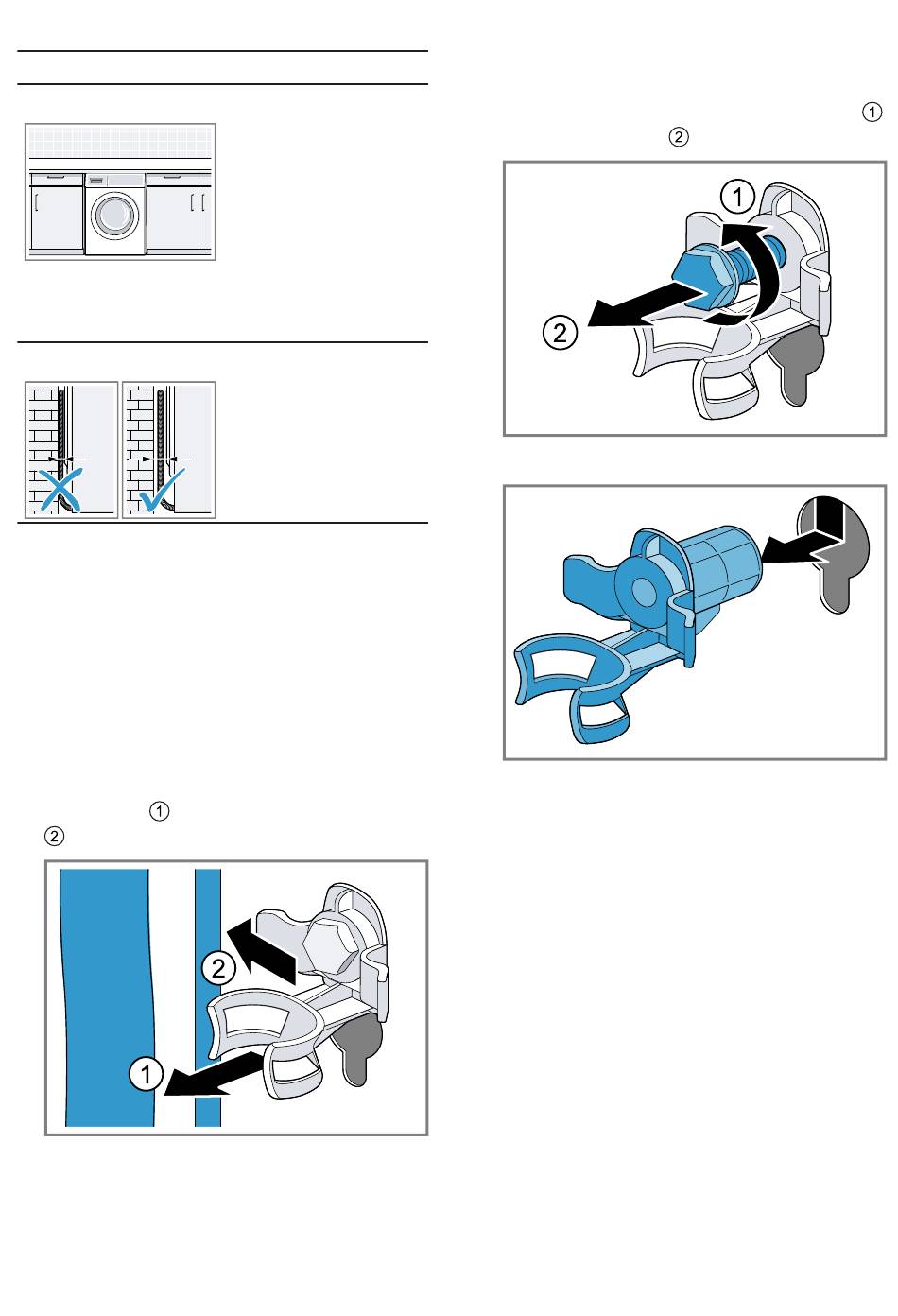 ①
②

1
2

①
②

2
1