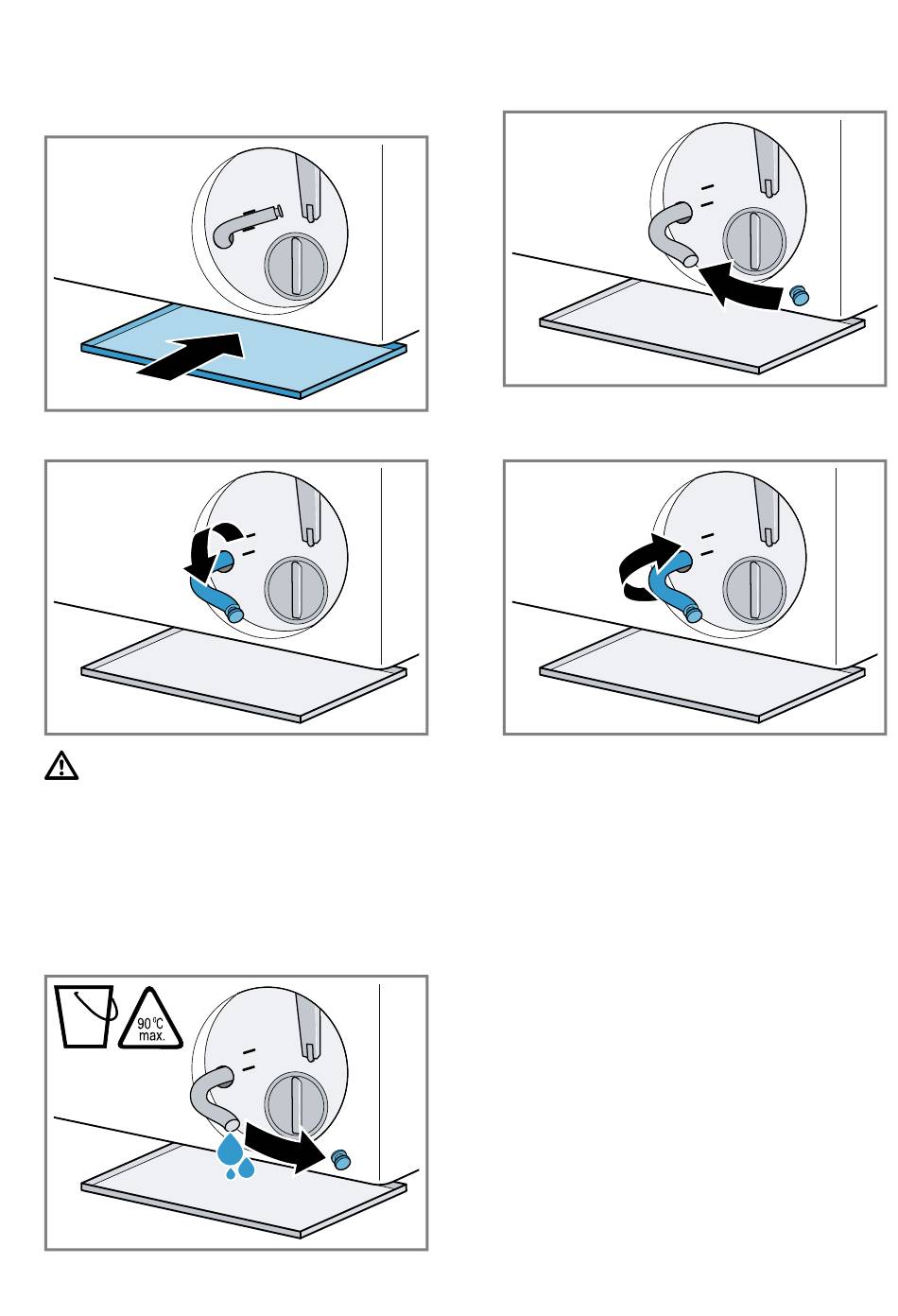 90 °C max.