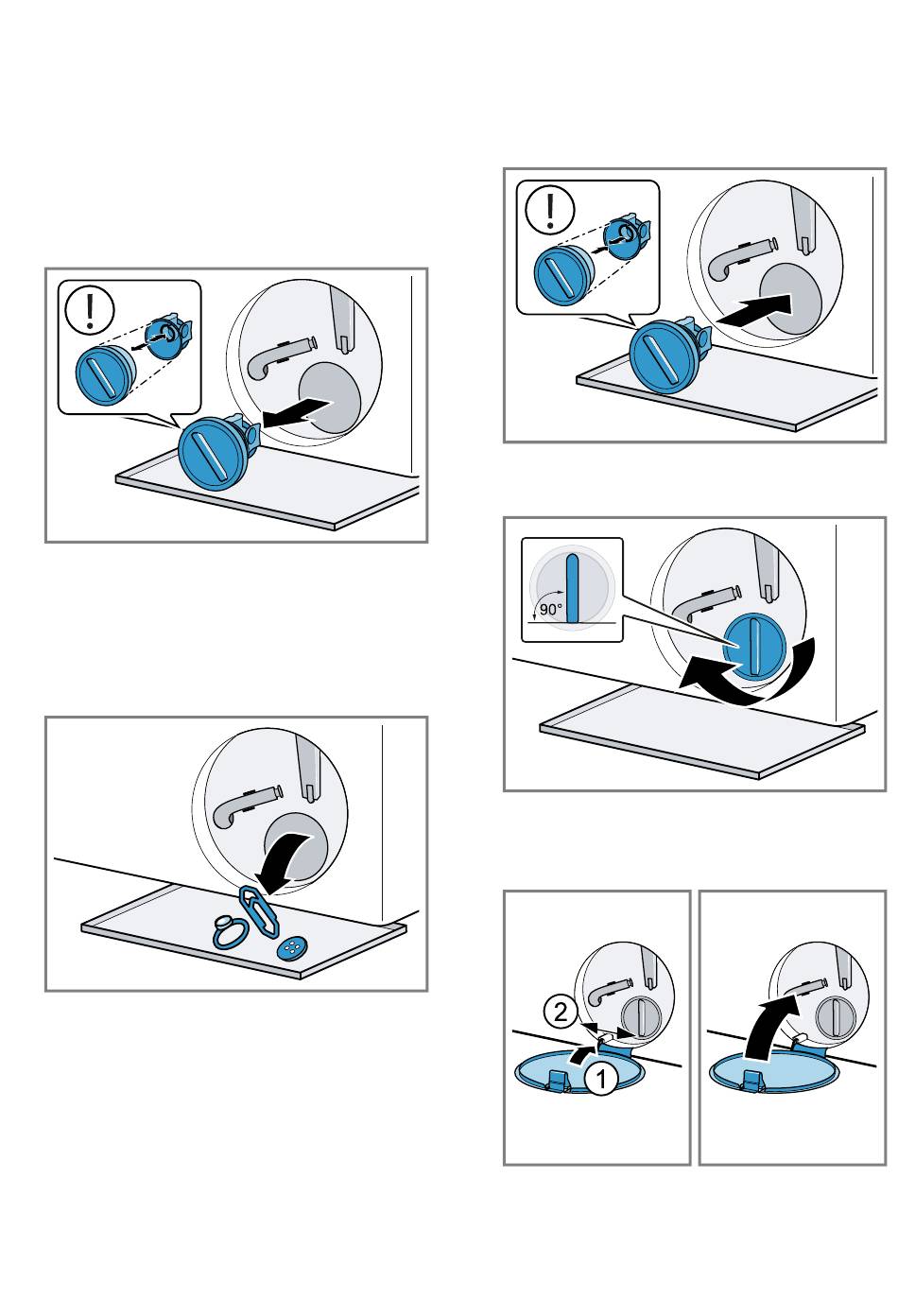 90°

2

1