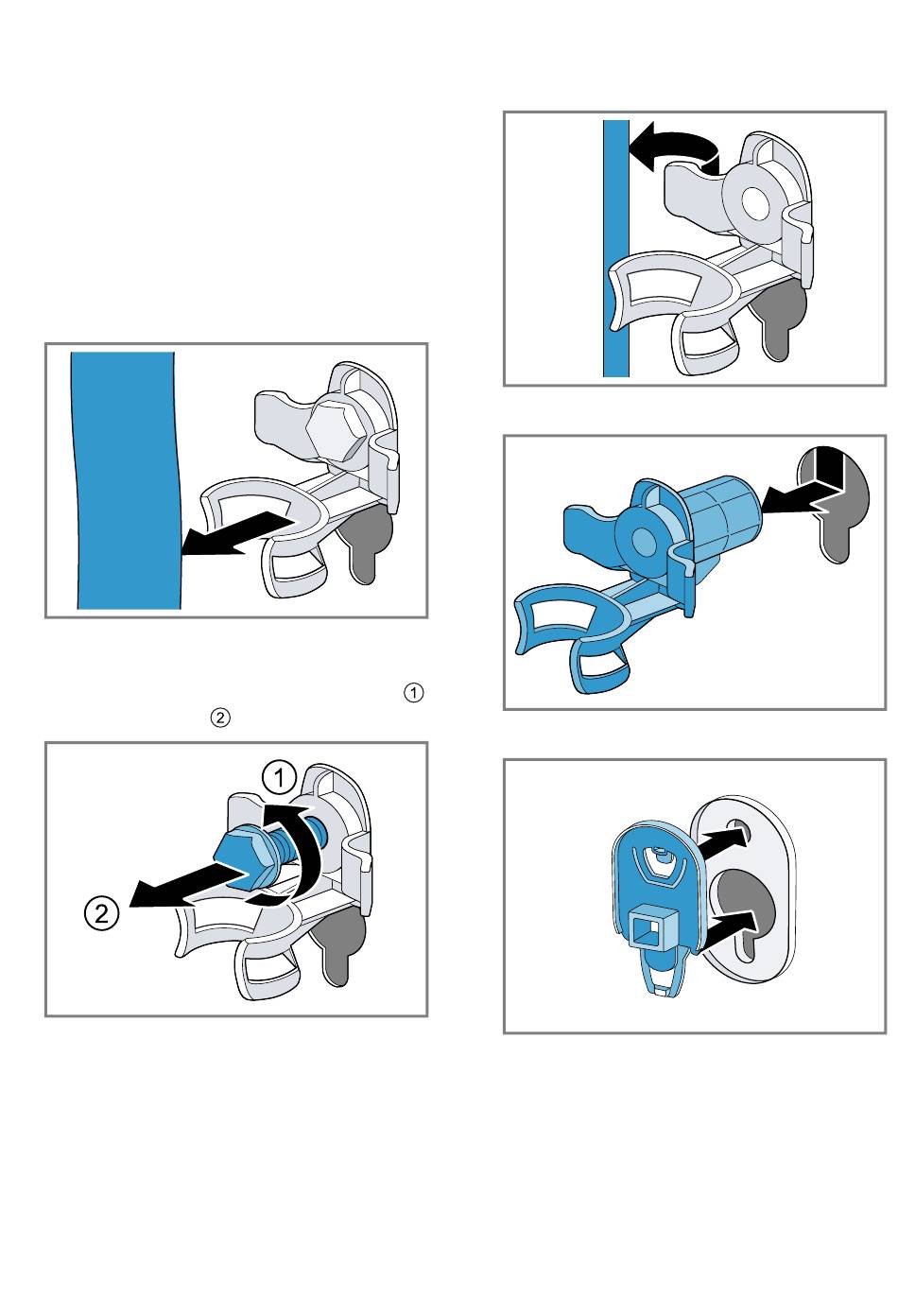 ①
②

1
2