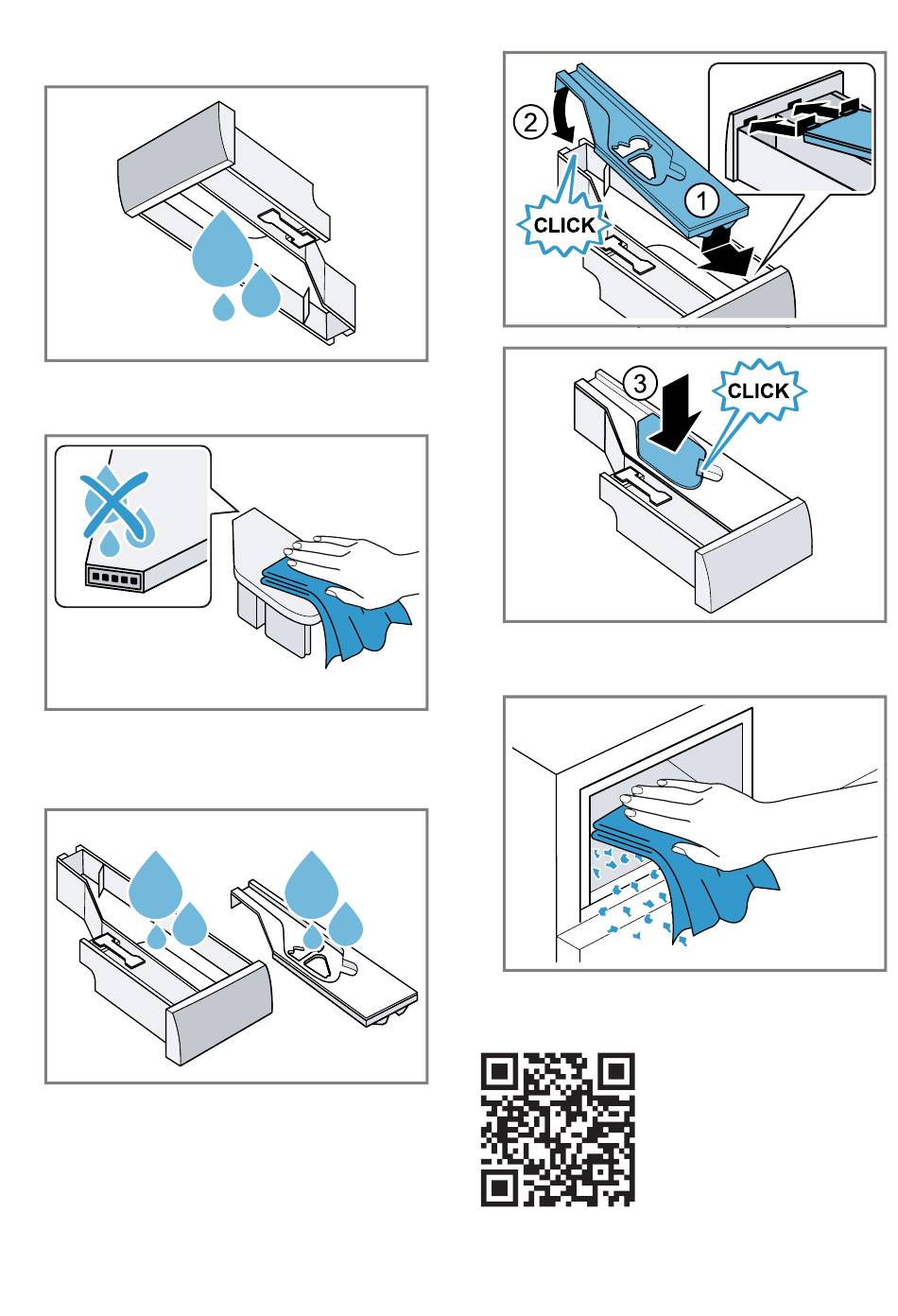 2
CLICK
1

3
CLICK