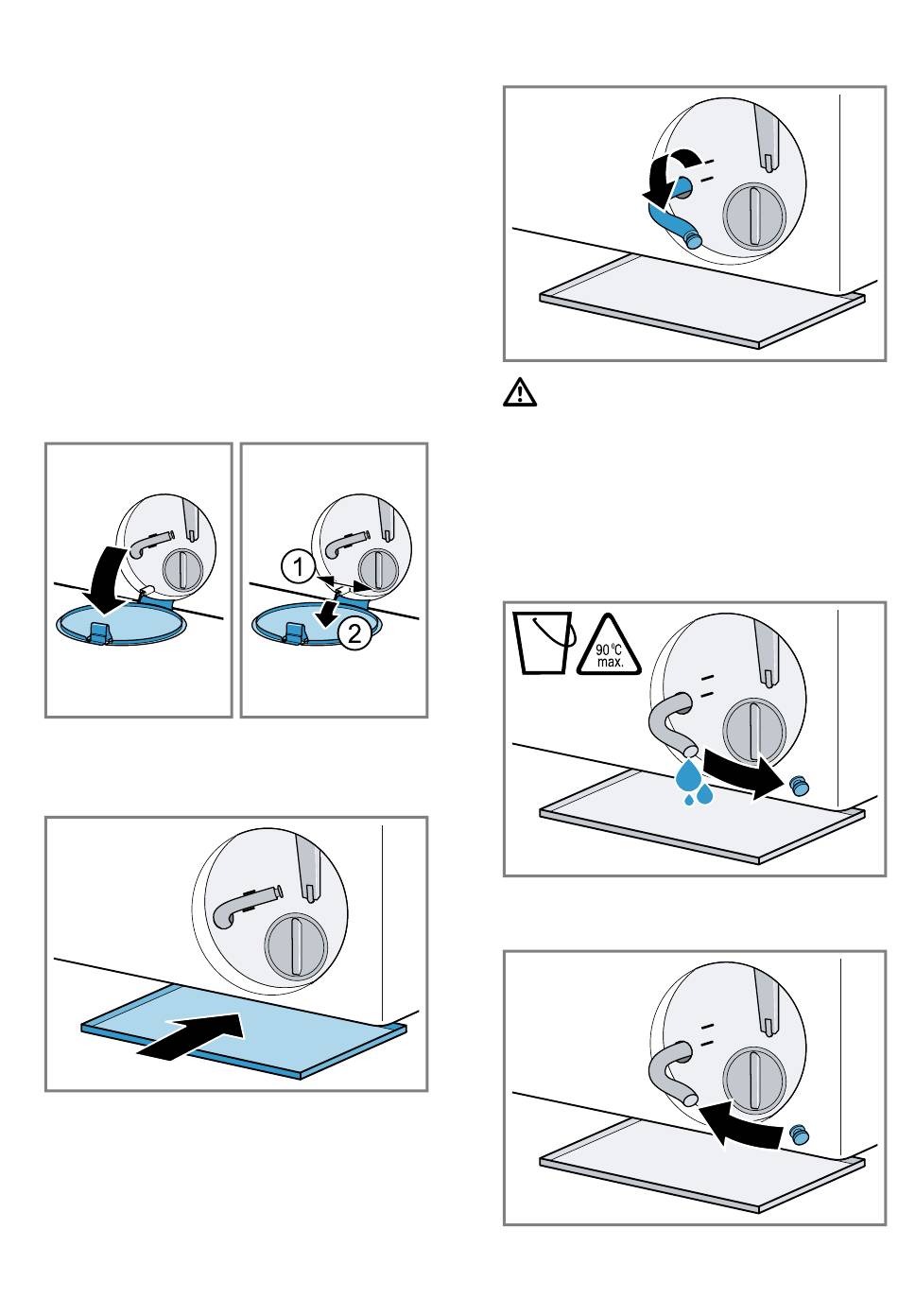 1
2
90°C max.