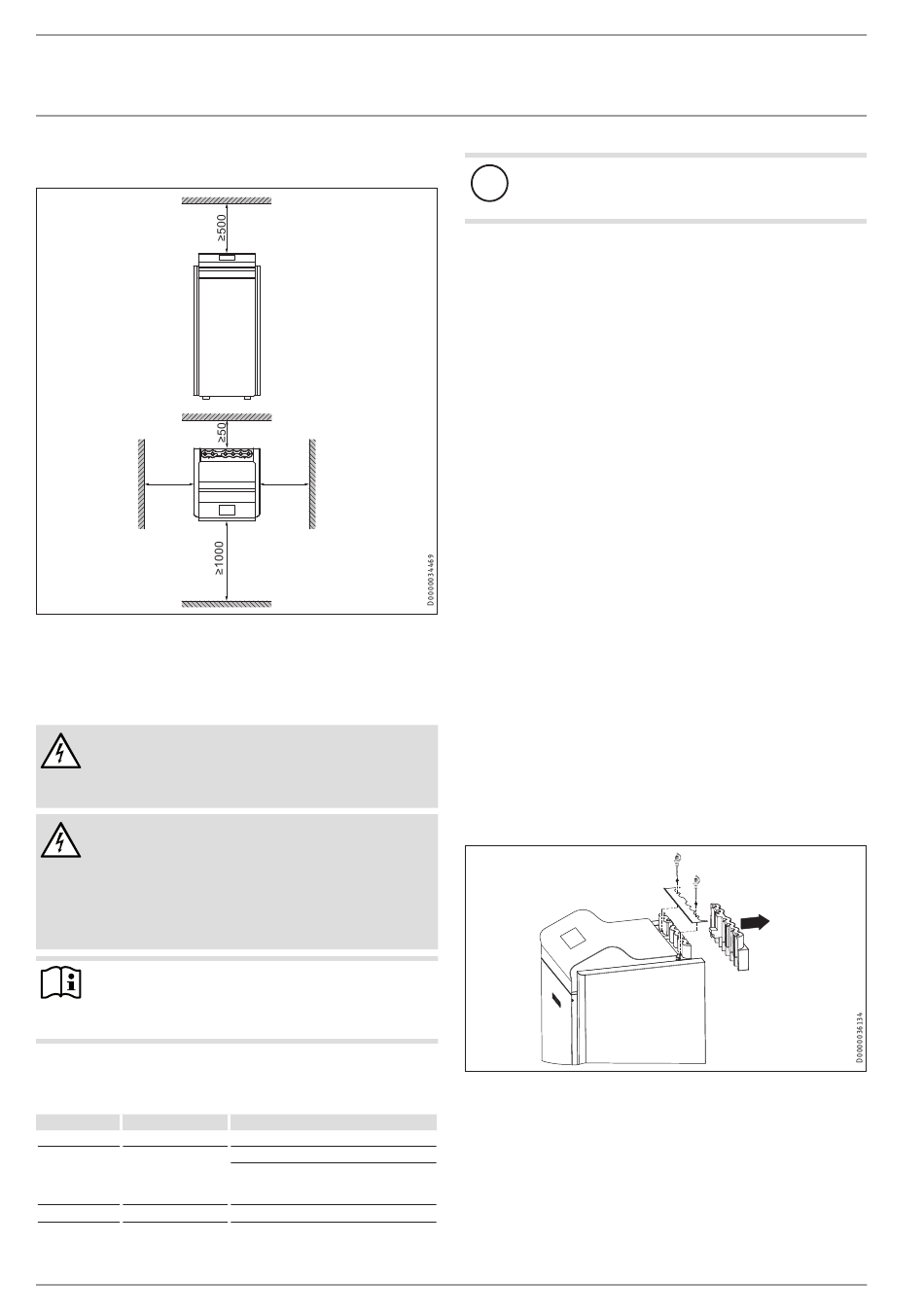 ≥500

≥50

≥1000

D0000034469

D0000036134