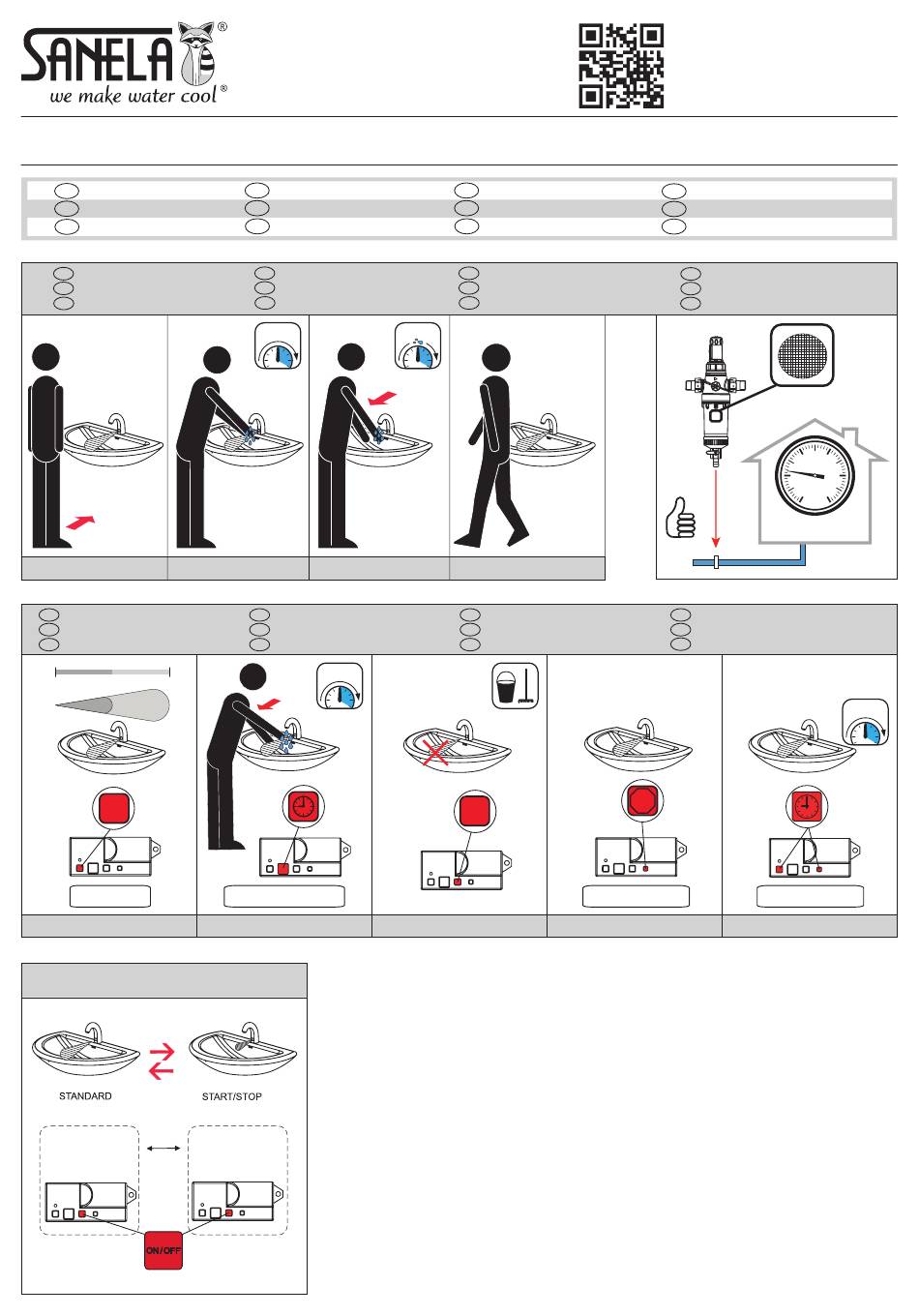 SANELA®
we make water cool®

STANDARD

START/STOP

ON/OFF