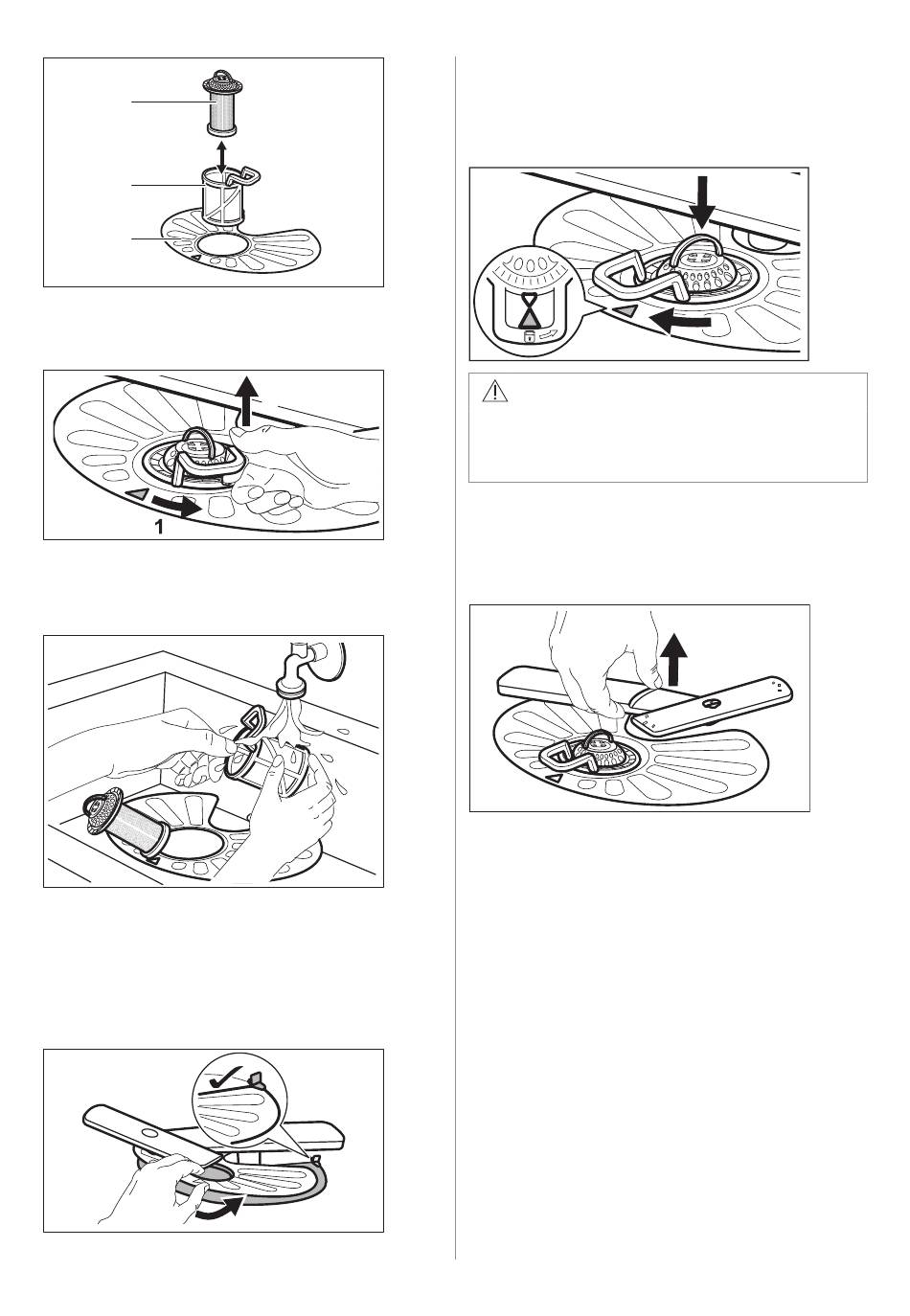 1