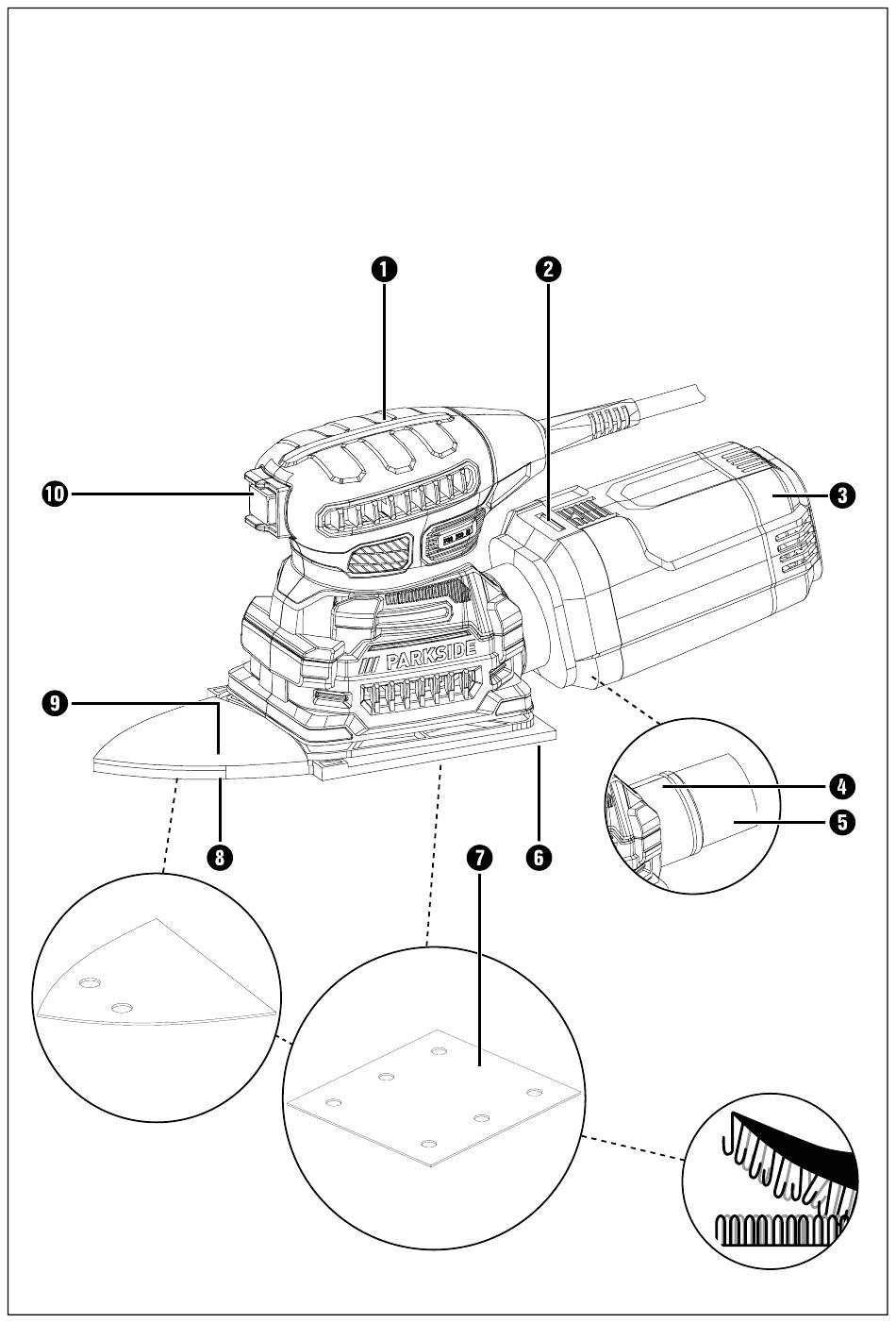 1
2
10
3
PARKSIDE
9
4
5
8
7
6