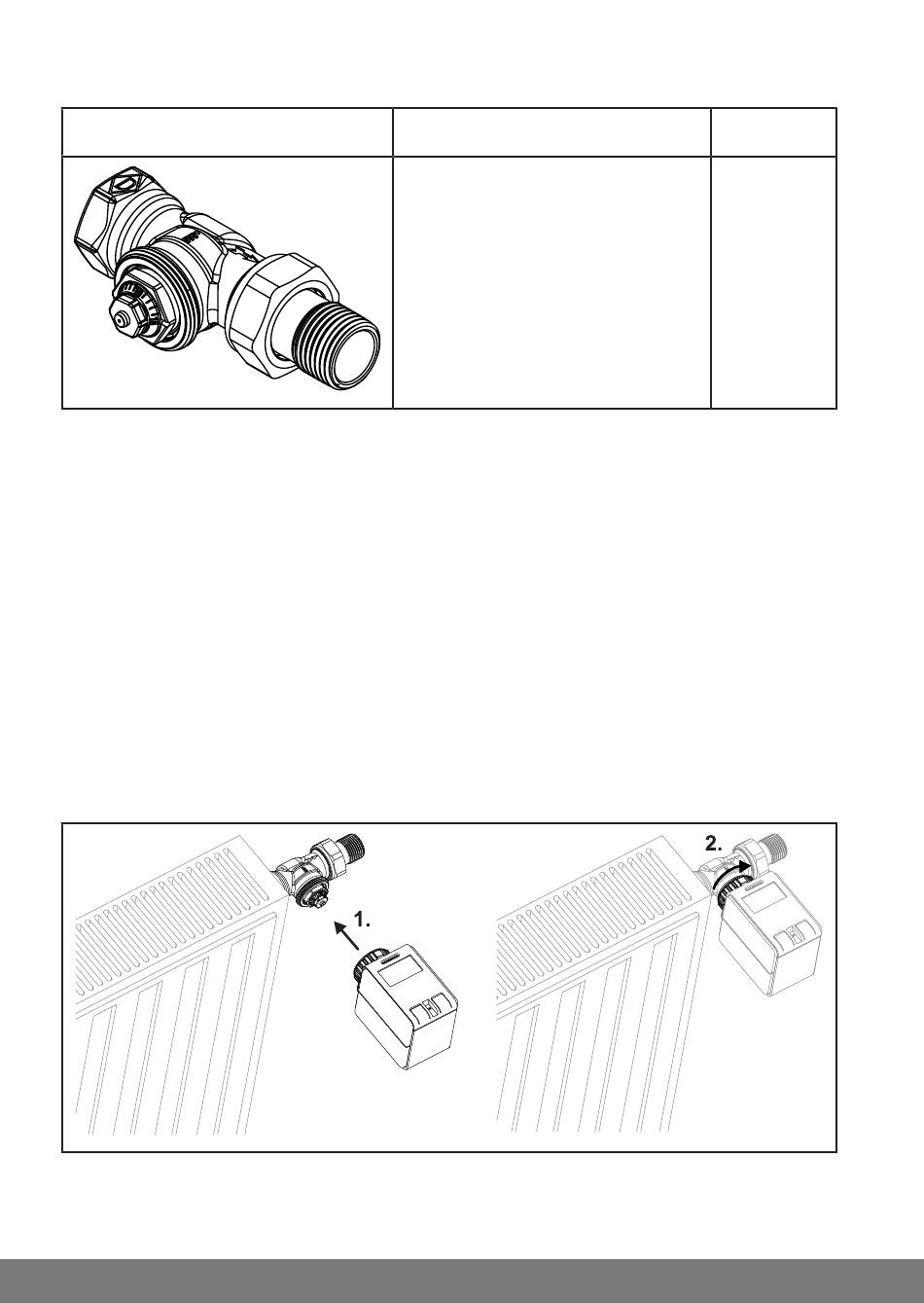 1.

2.