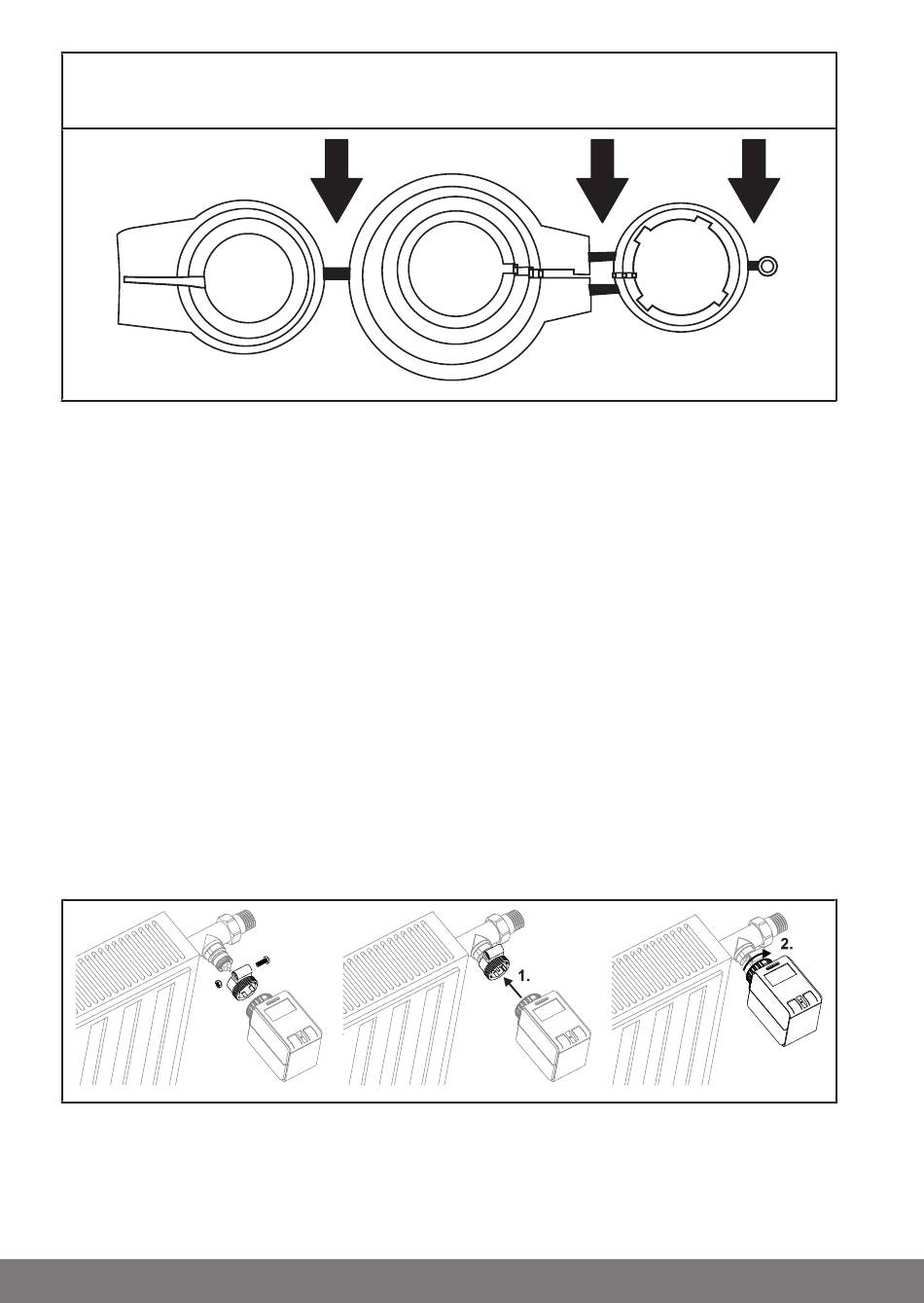 1.

2.