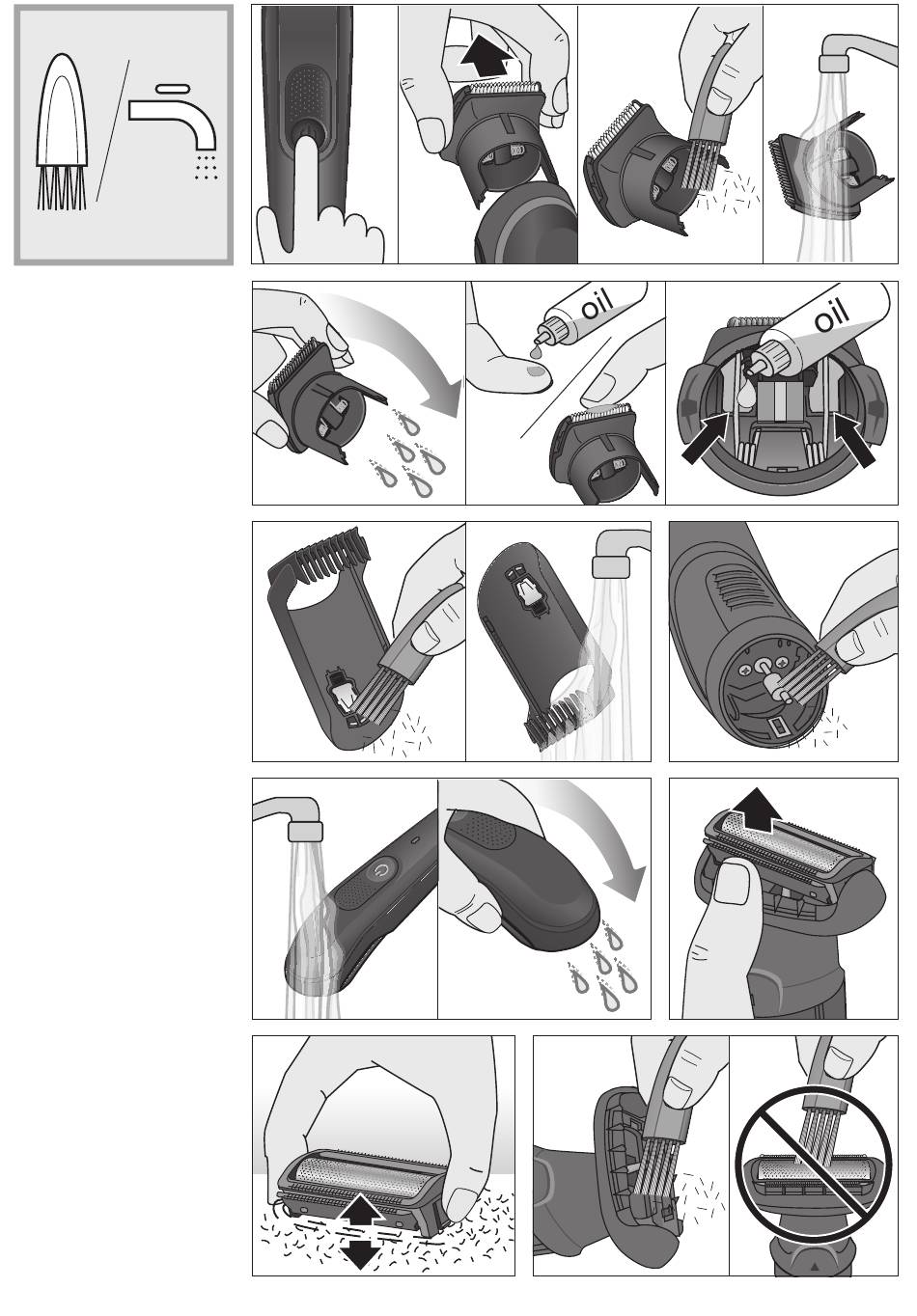 oil

oil