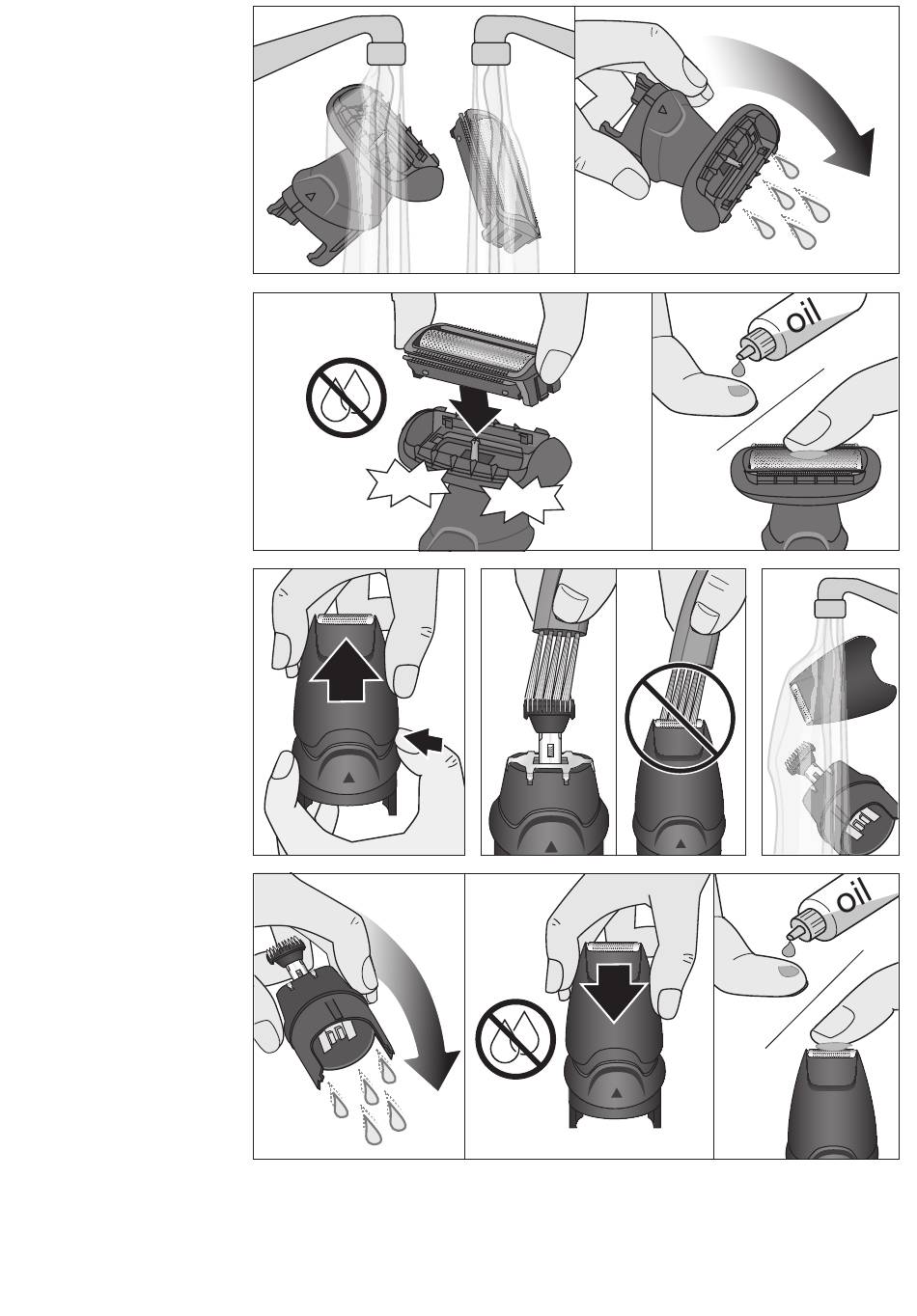 oil

oil