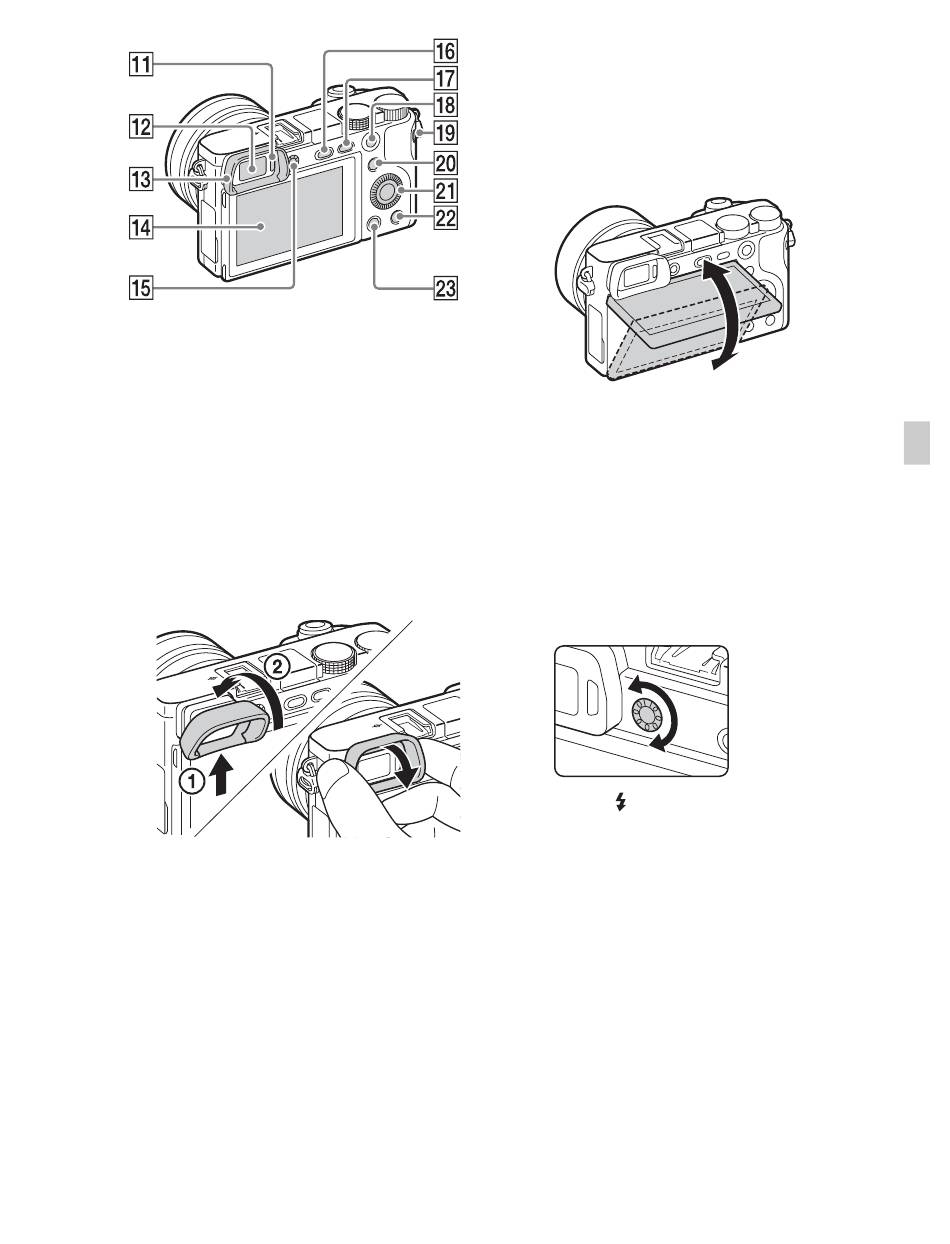 11
12
13
14
15
16
17
18
19
20
21
22
23

2
1