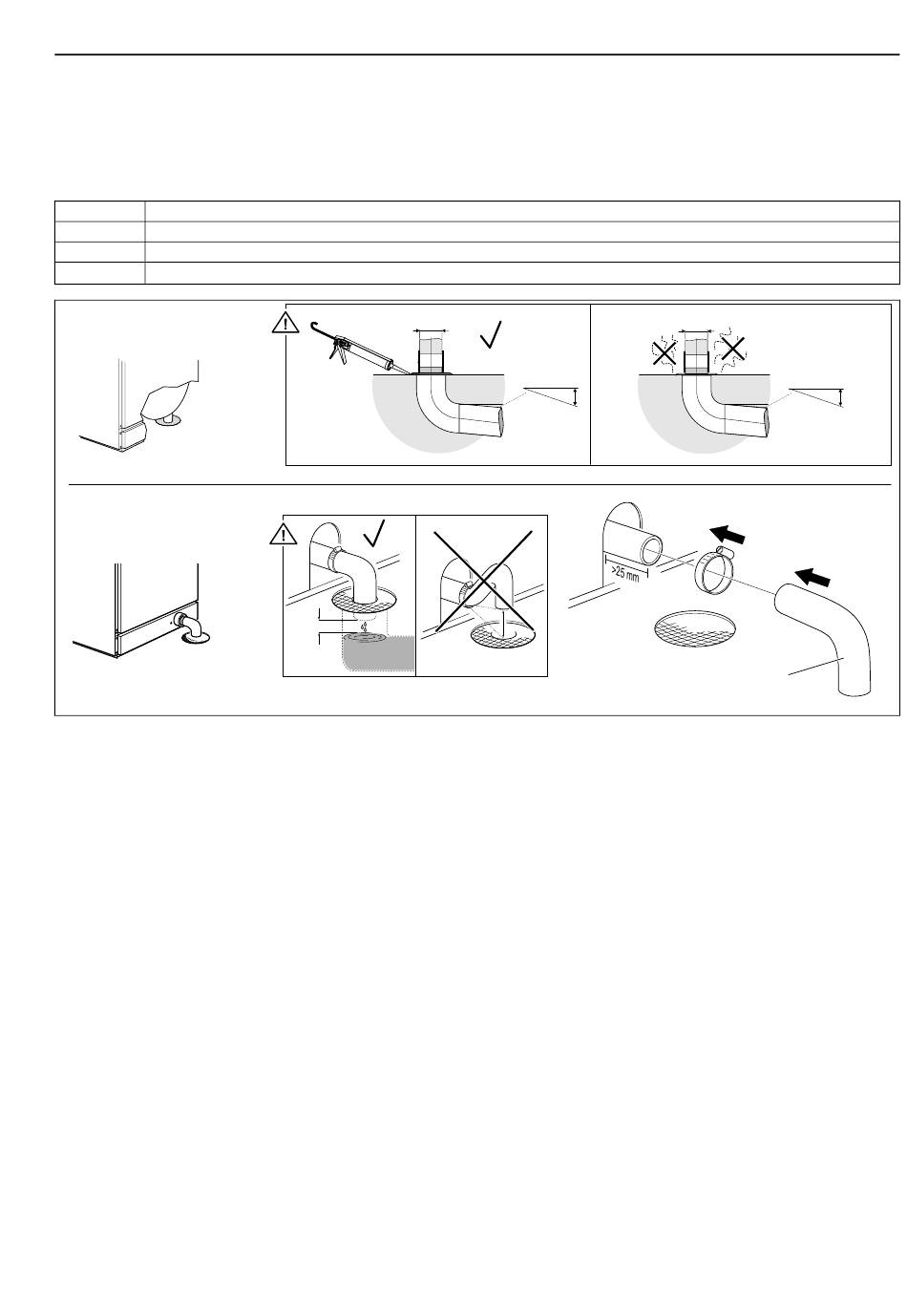 >25 mm