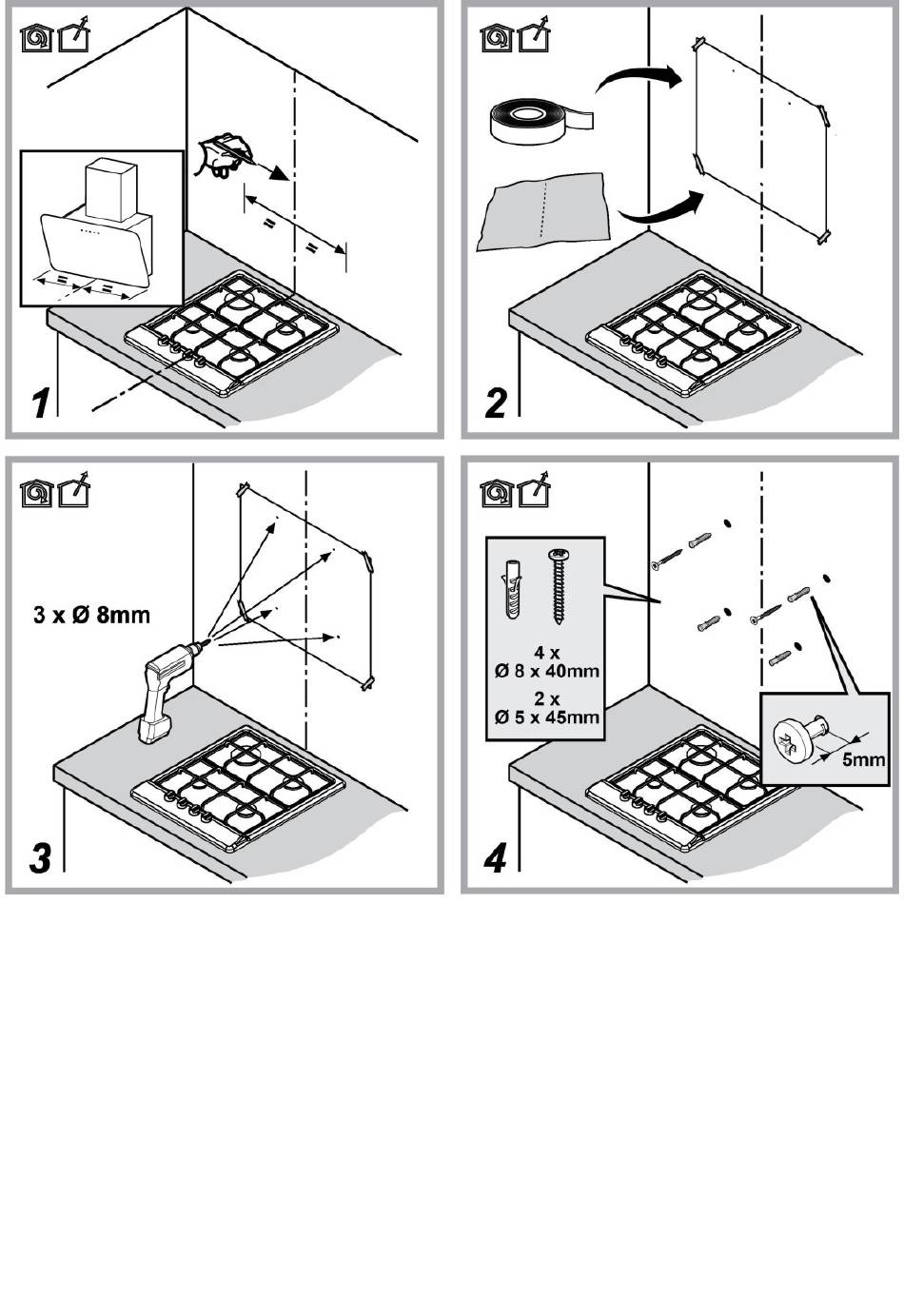 =
=
=
=
1

2

3 x Ø 8mm
3

4 x
Ø 8 x 40mm
2 x
Ø 5 x 45mm
5mm
4