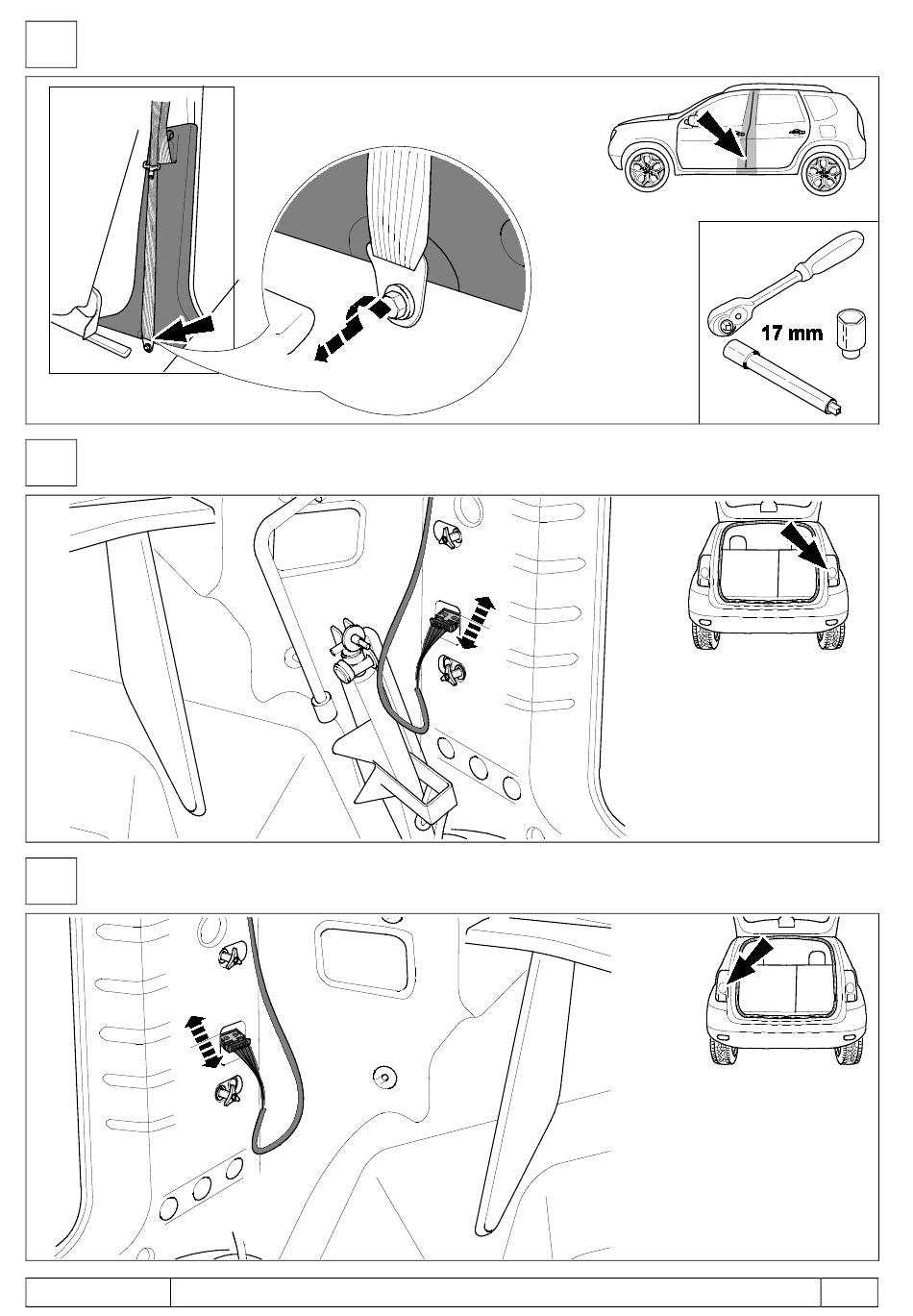 17 mm