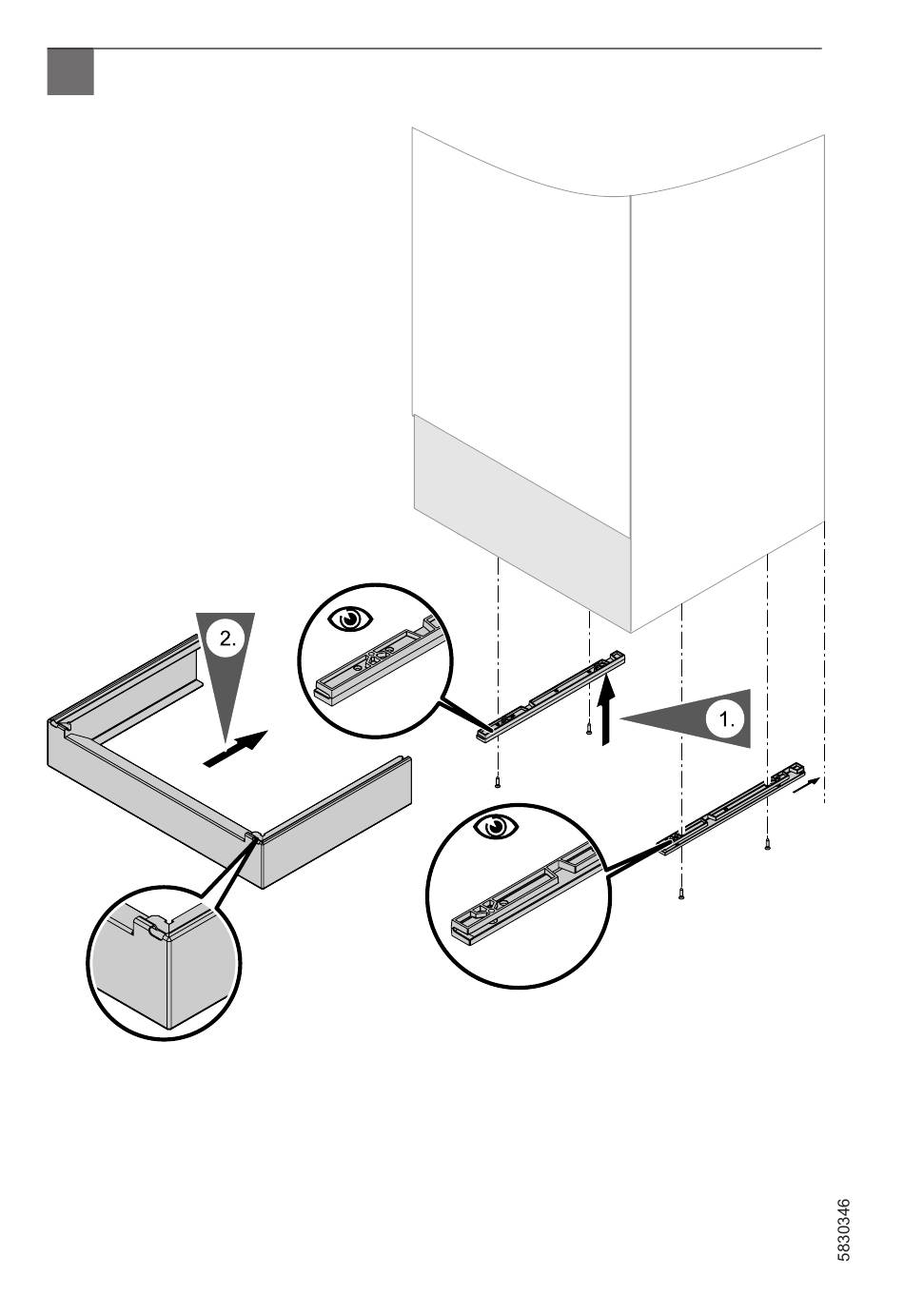 2.

1.

5830346