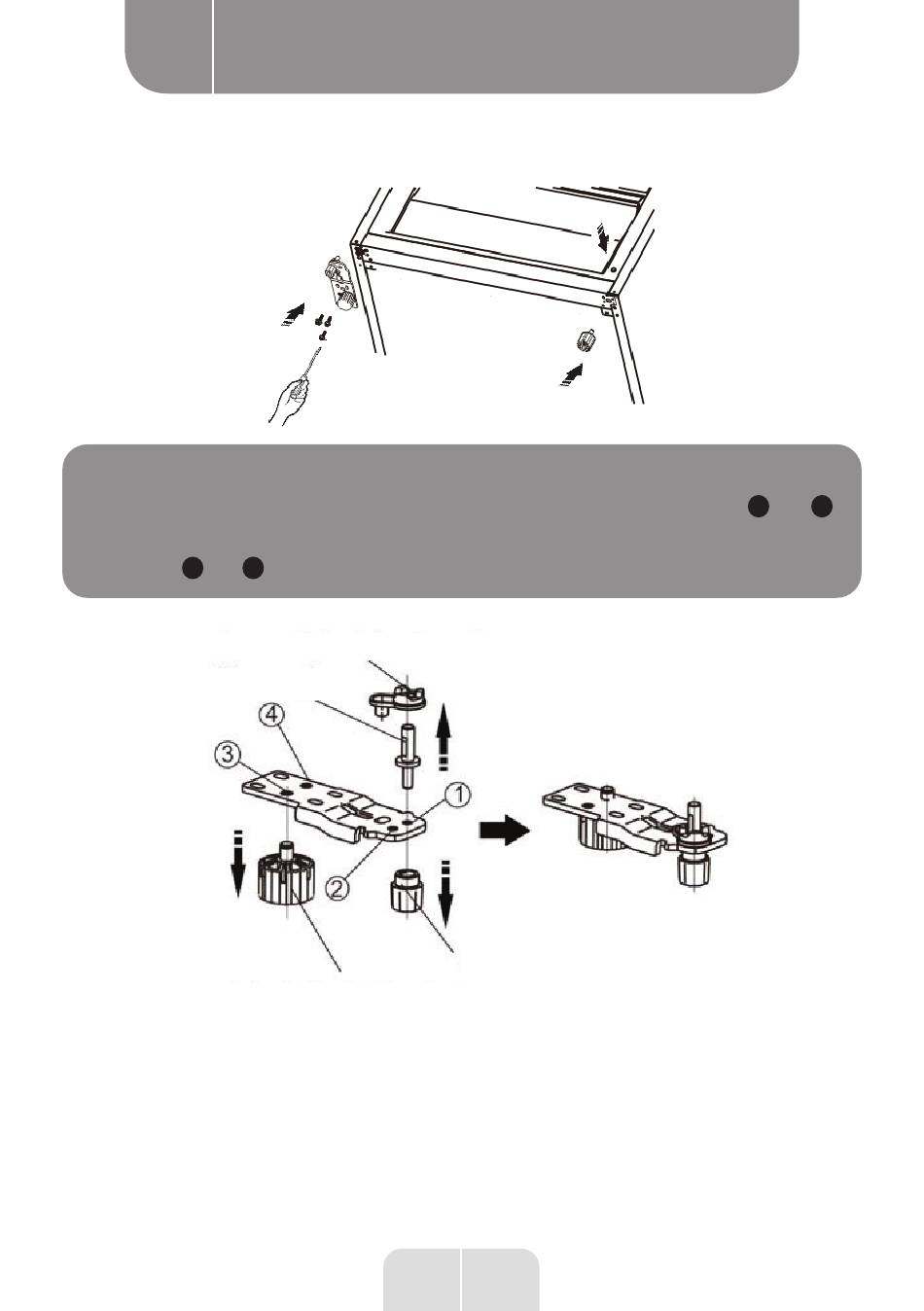 4

3

1

2