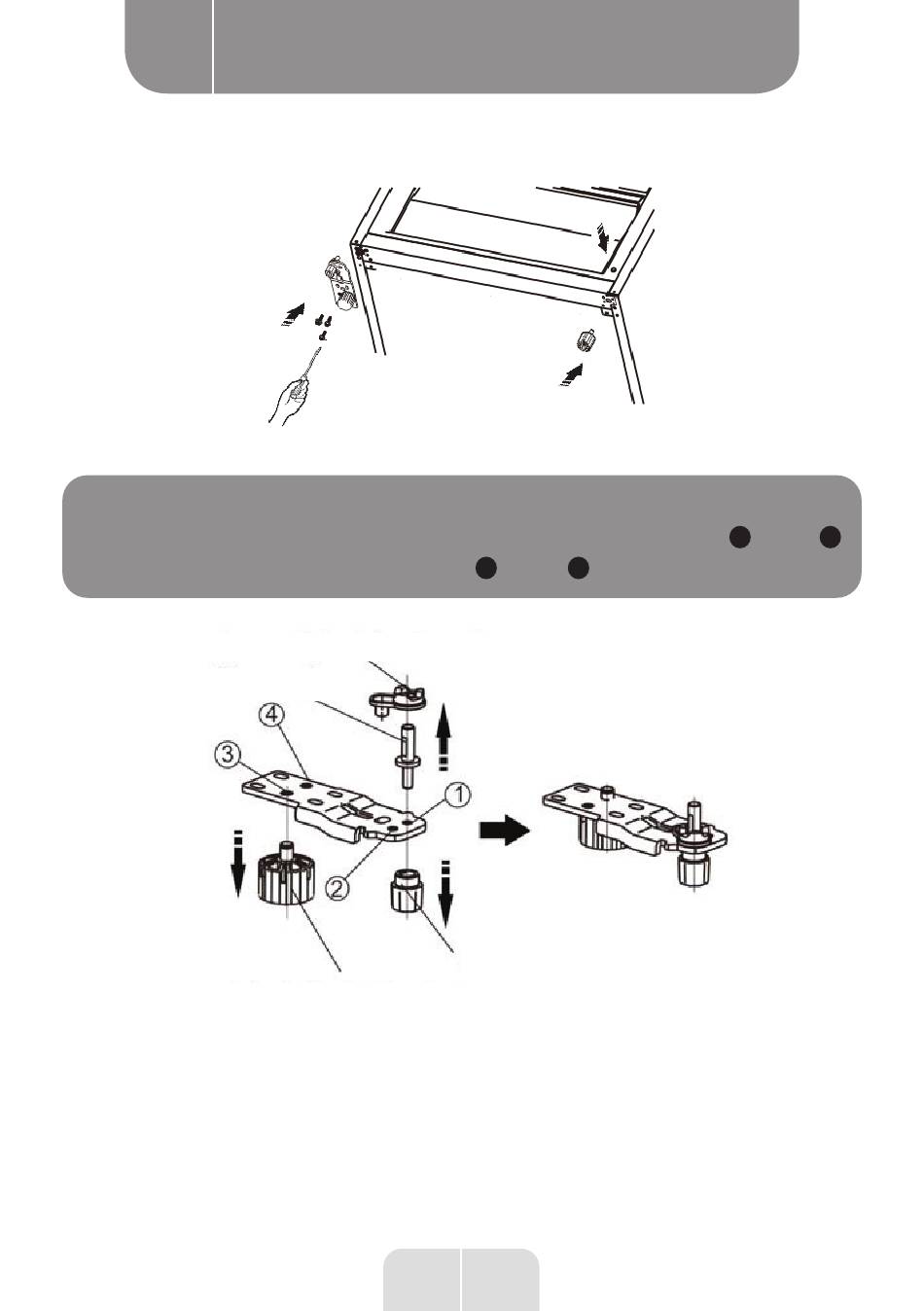 ④

③

①

②