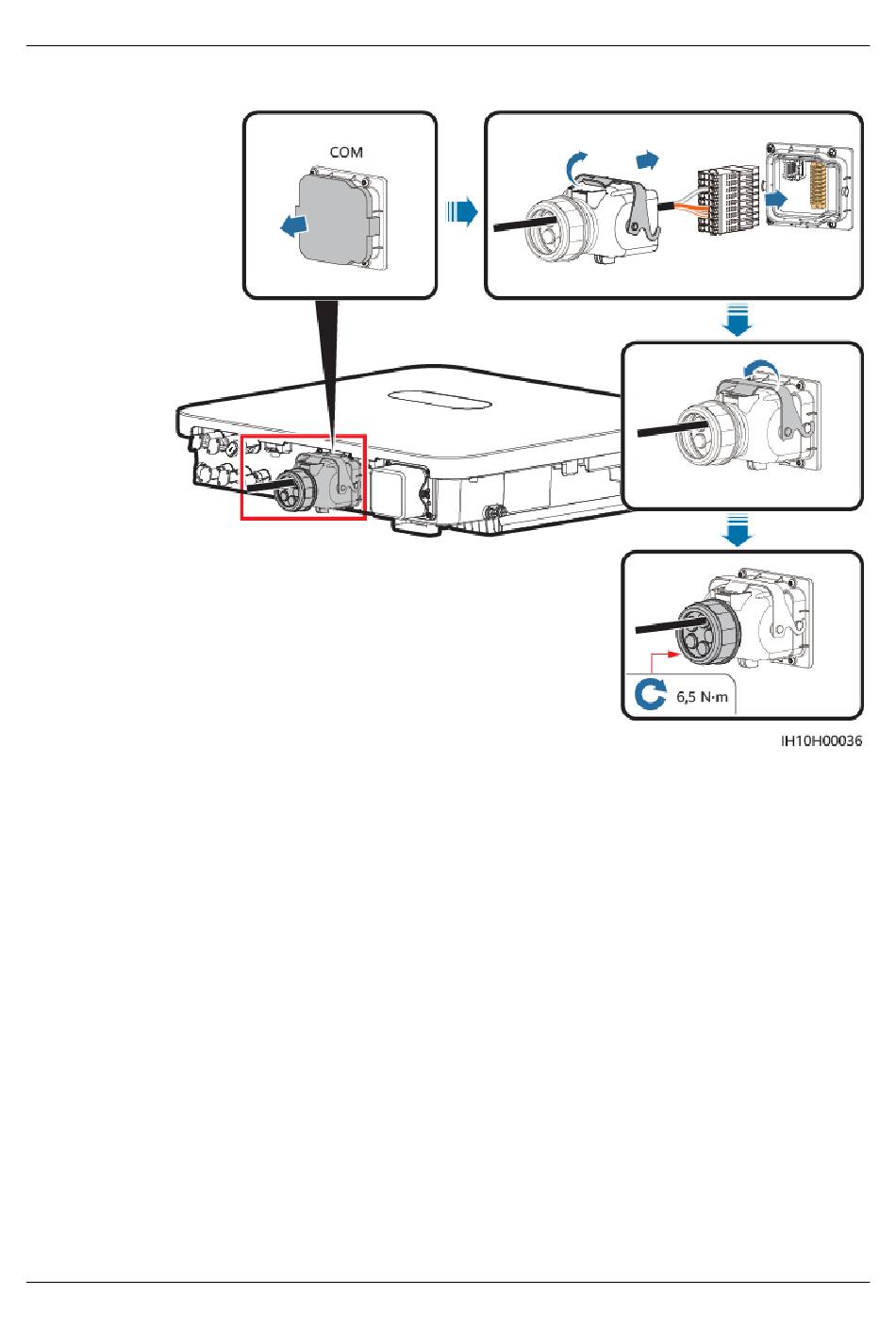 COM

6,5 N·m

IH10H00036