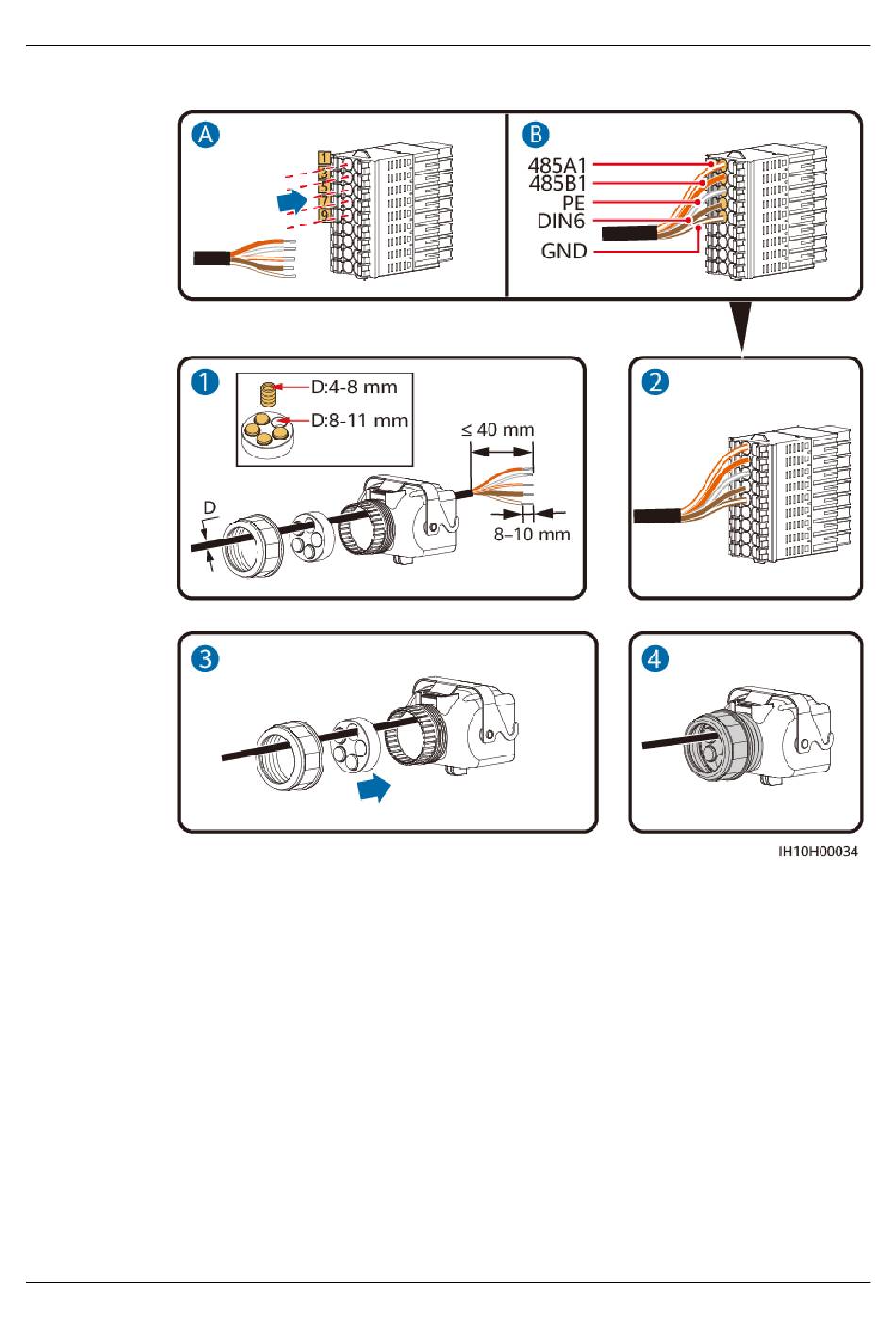 A

1
3
5
7
9

B

485A1
485B1
PE
DIN6
GND

1

D:4-8 mm
D:8-11 mm
≤ 40 mm
D
8–10 mm

2

3

4

IH10H00034