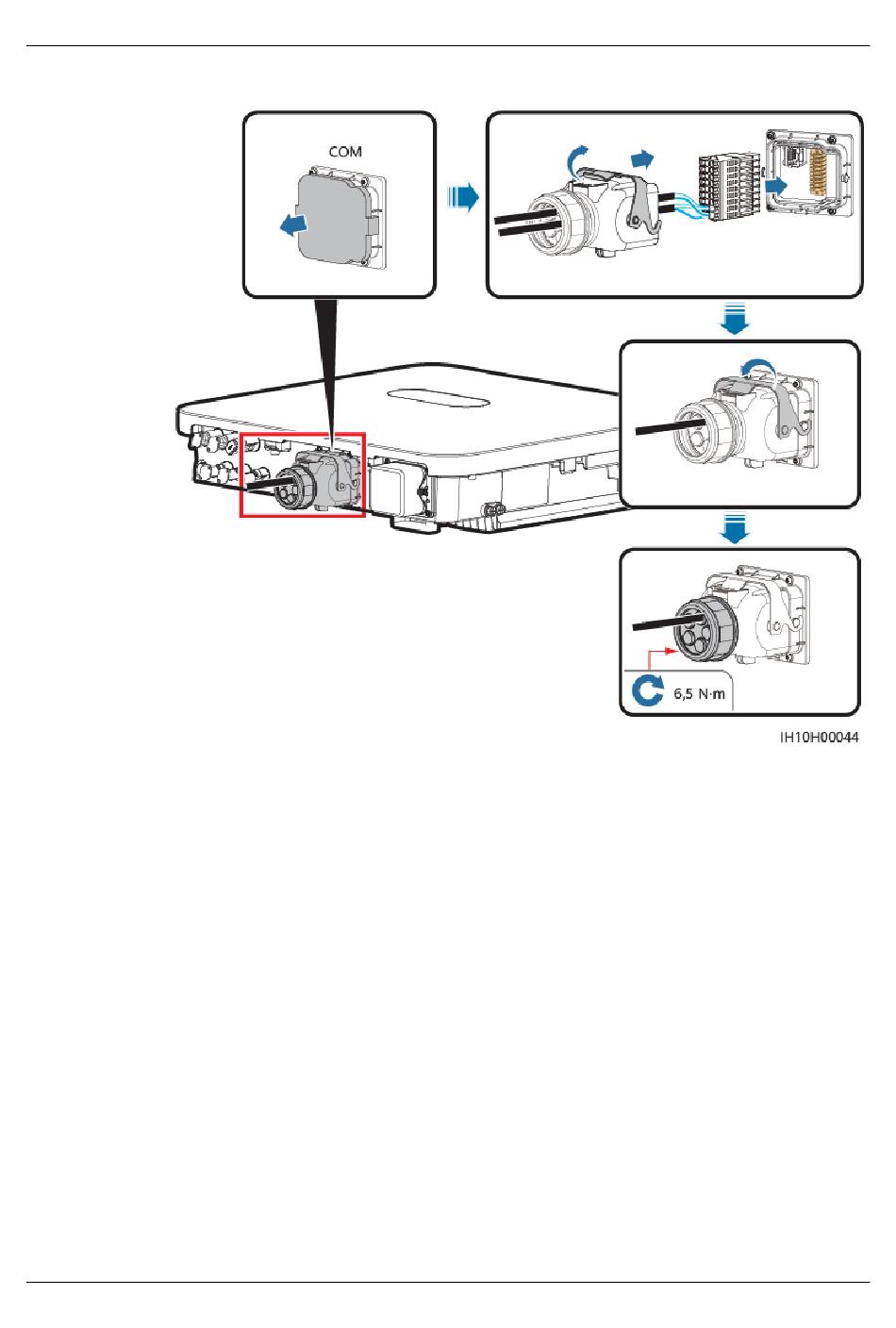 COM

6,5 N·m

IH10H00044