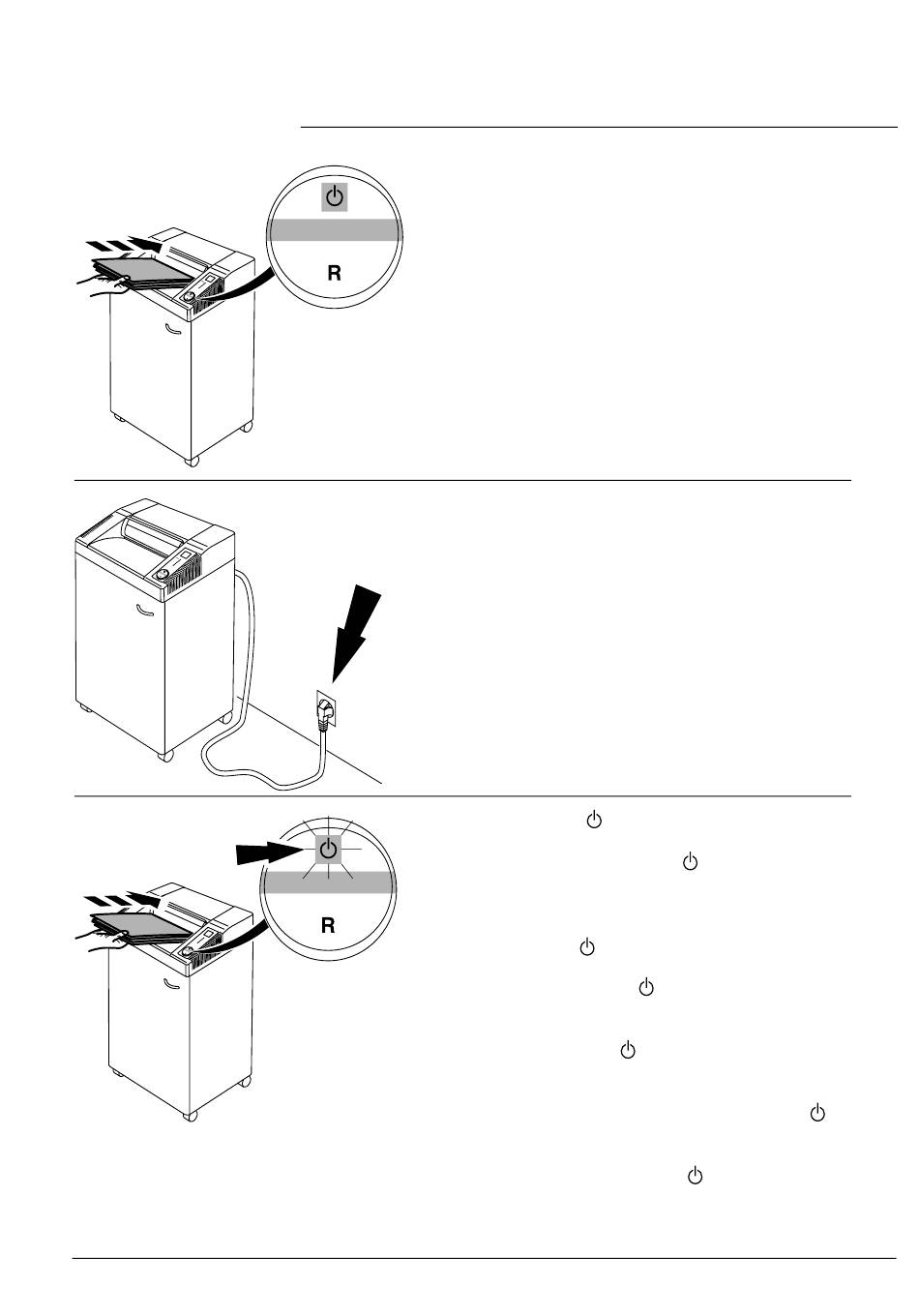 R

R