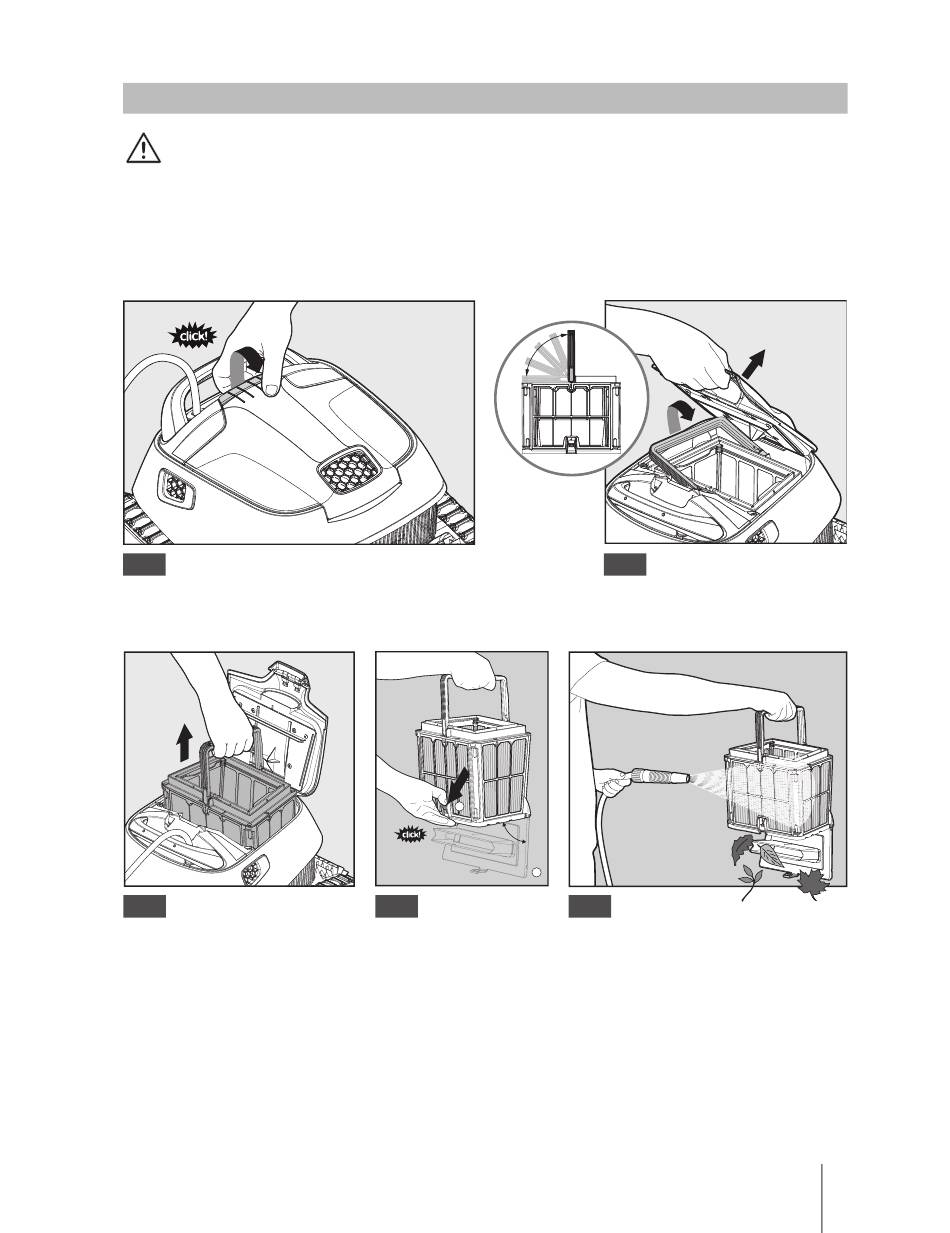 click!

click!