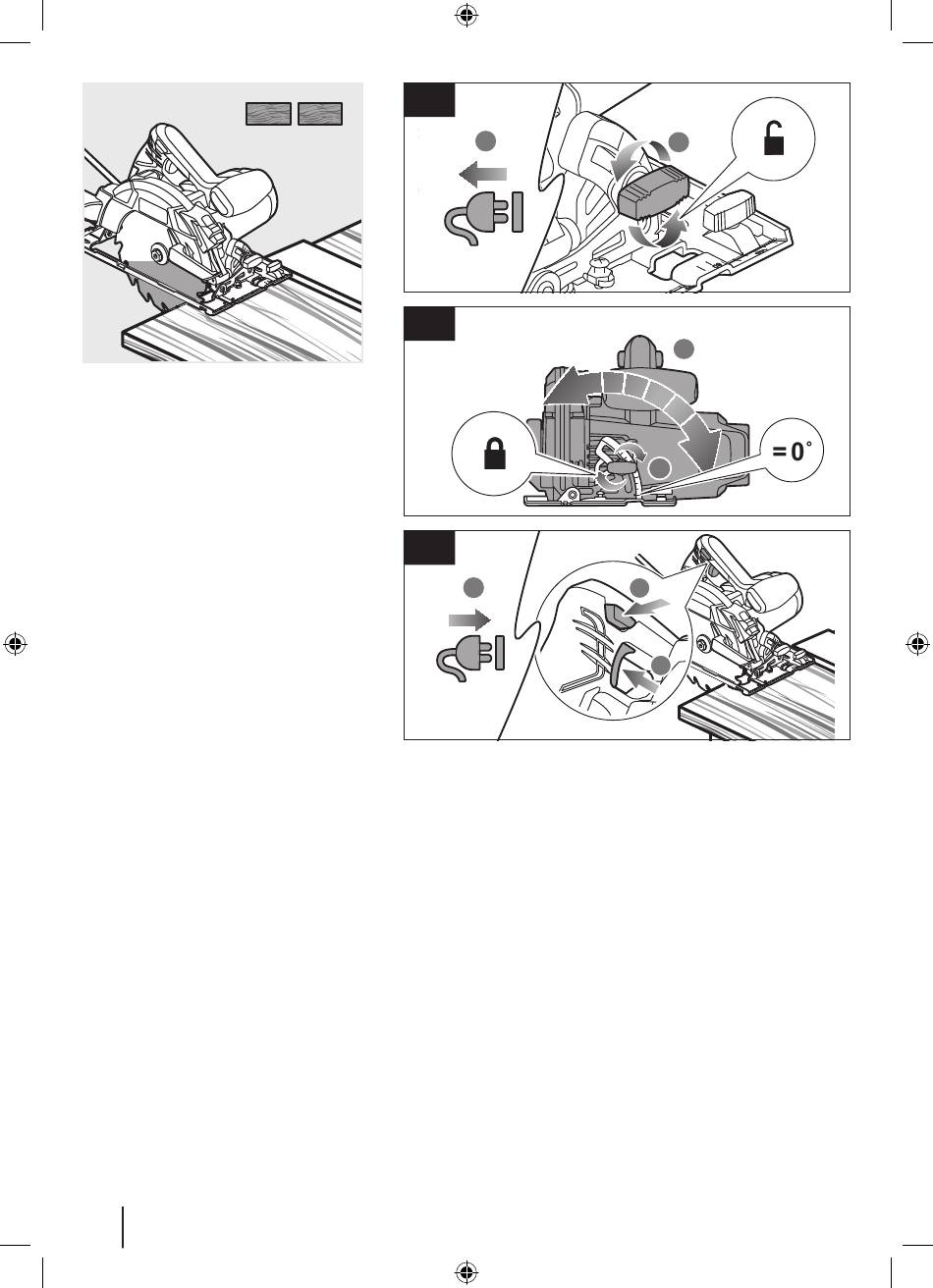 = 0°