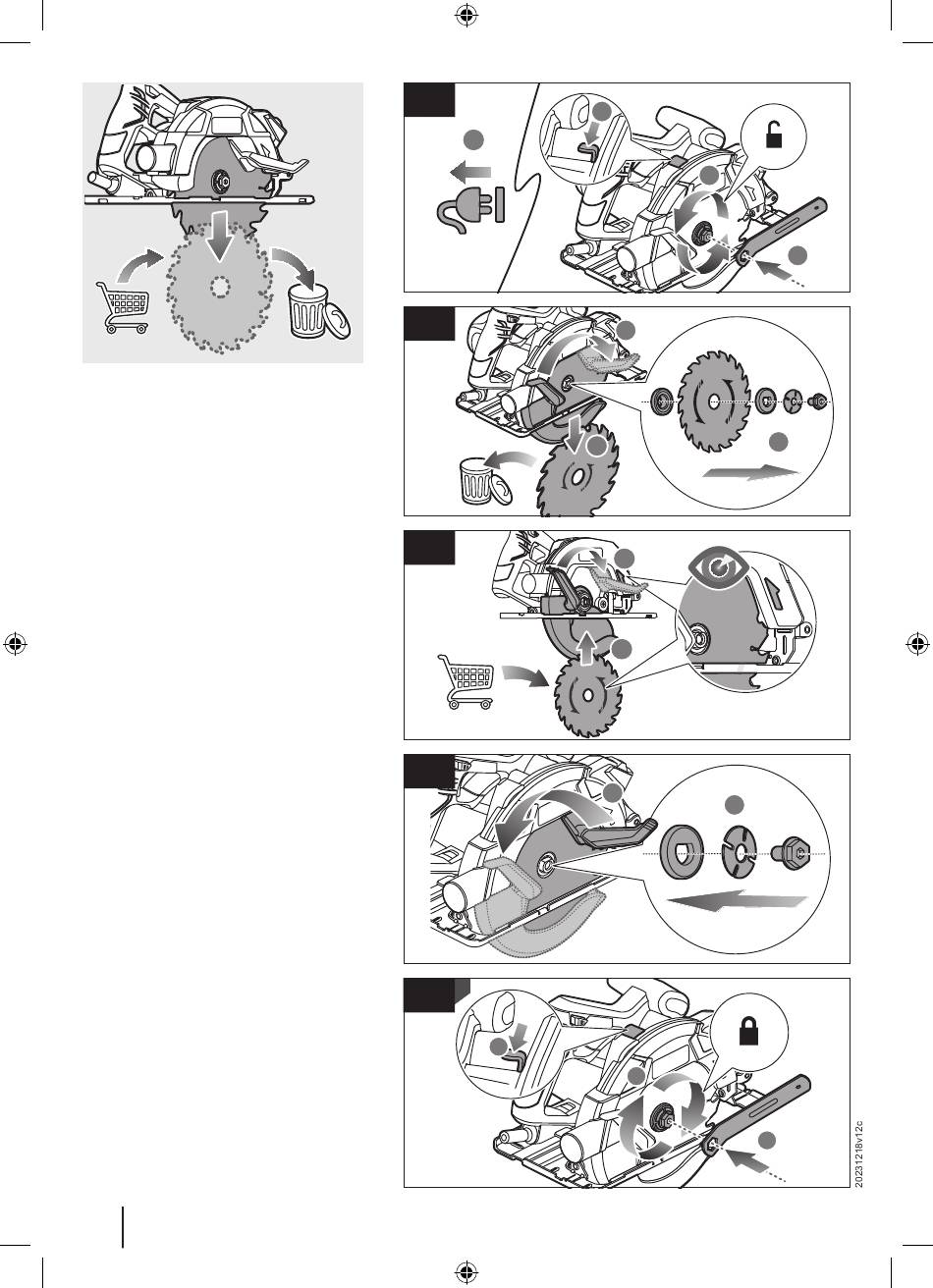 20231218v12c