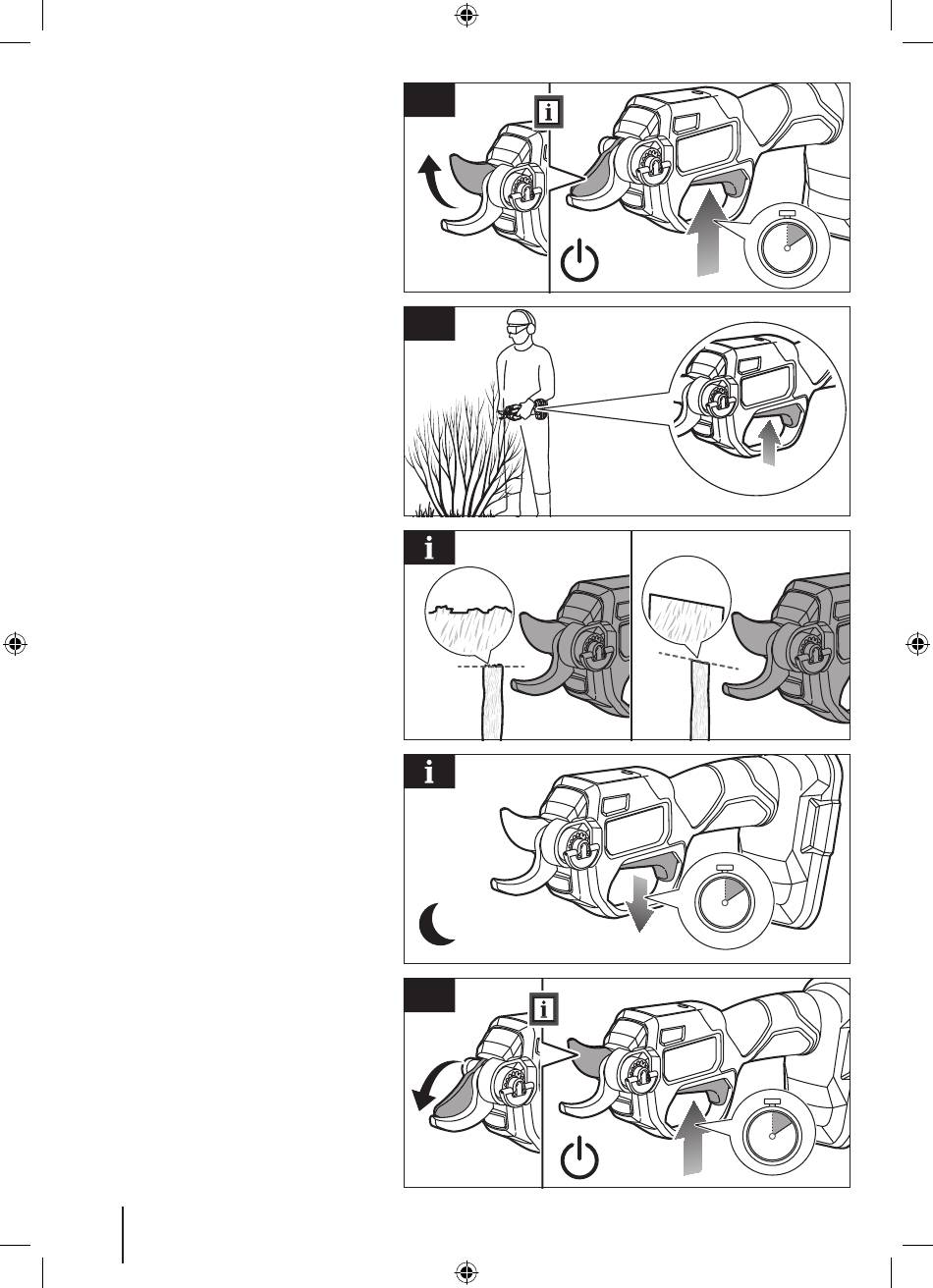 i

i

i

i